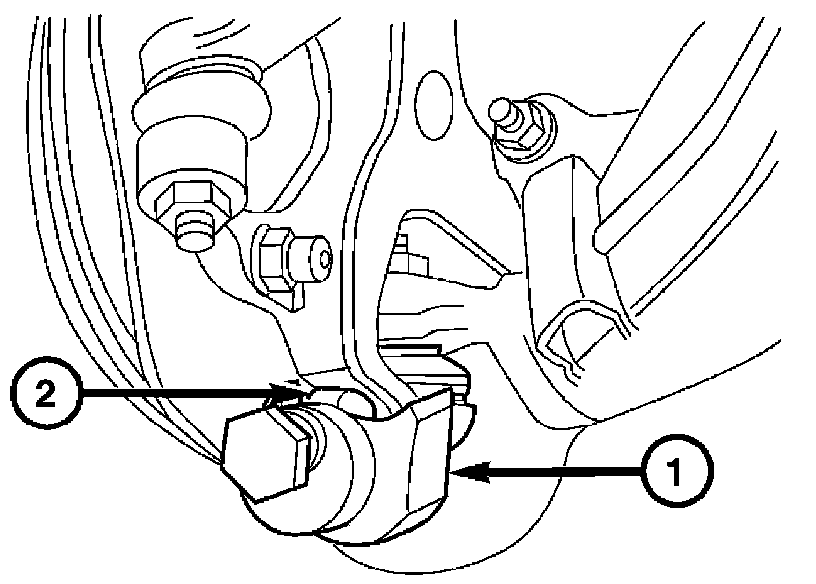 2
1