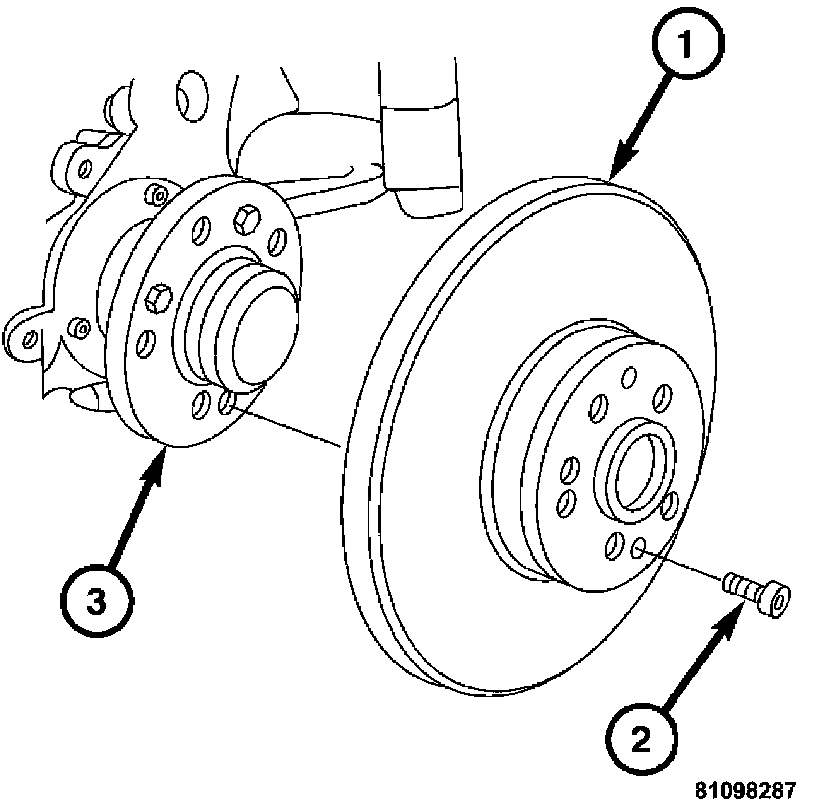 1

3

2

81098287