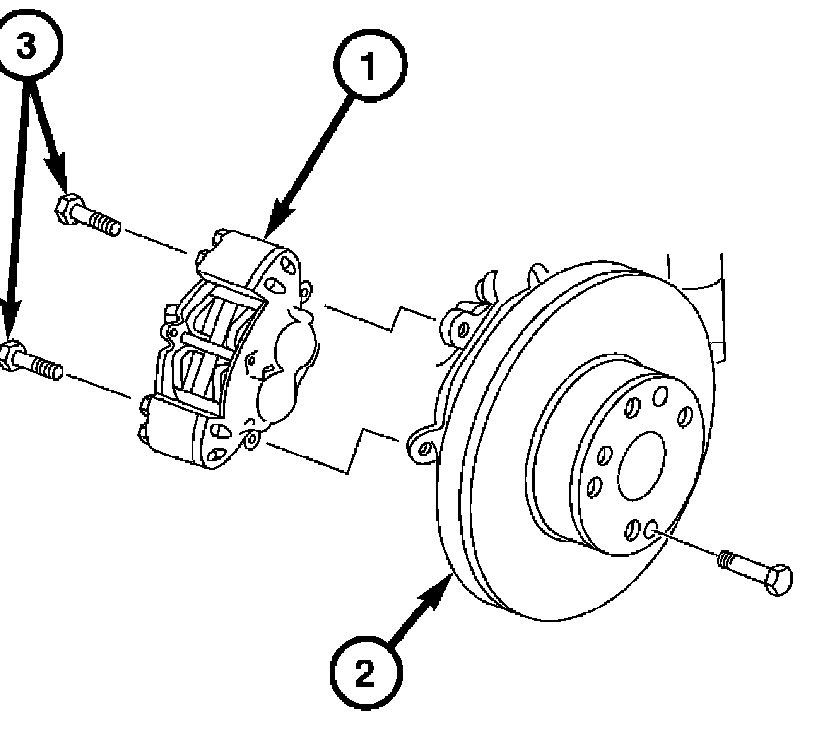 3
1
2