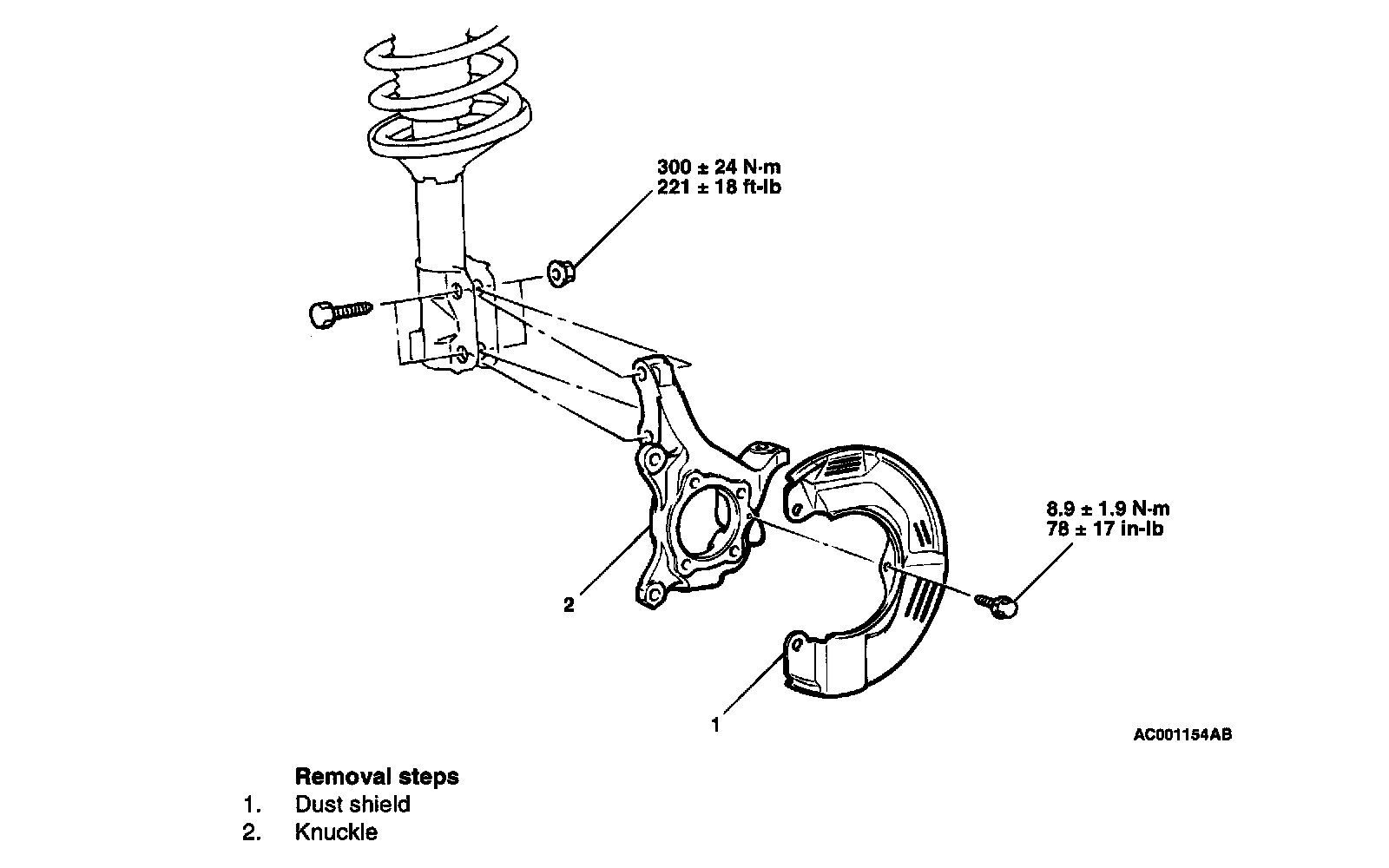 300 ± 24 N·m
221 ± 18 ft-lb

8.9 ± 1.9 N·m
78 ± 17 in-lb

2

1

AC001154AB

Removal steps
1. Dust shield
2. Knuckle