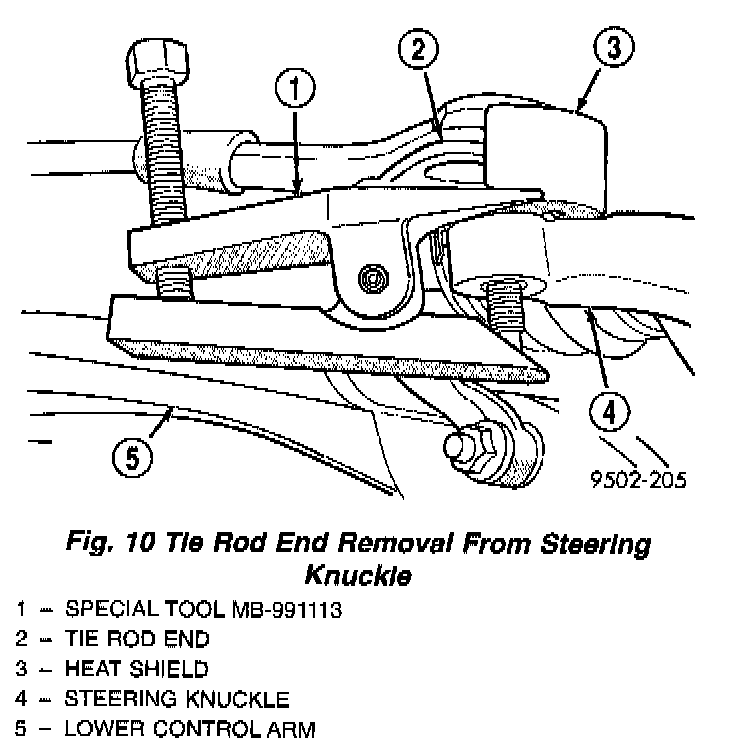 1
2
3
4
5
9502-205

Fig. 10 Tie Rod End Removal From Steering Knuckle

1 – SPECIAL TOOL MB-991113
2 – TIE ROD END
3 – HEAT SHIELD
4 – STEERING KNUCKLE
5 – LOWER CONTROL ARM