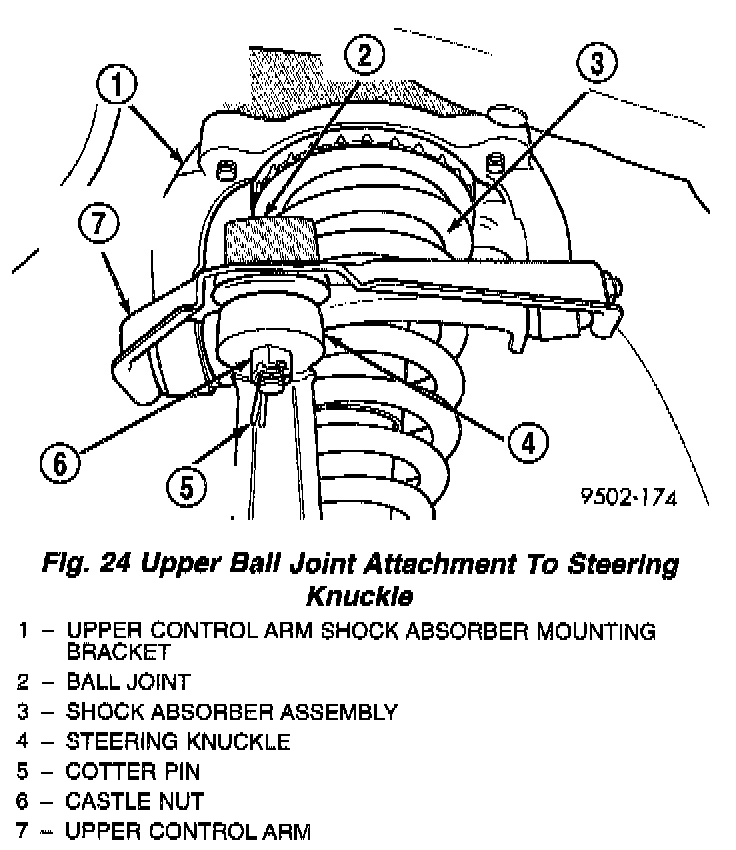 1
2
3
7
6
5
4
9502-174

Fig. 24 Upper Ball Joint Attachment To Steering Knuckle

1 – UPPER CONTROL ARM SHOCK ABSORBER MOUNTING BRACKET
2 – BALL JOINT
3 – SHOCK ABSORBER ASSEMBLY
4 – STEERING KNUCKLE
5 – COTTER PIN
6 – CASTLE NUT
7 – UPPER CONTROL ARM