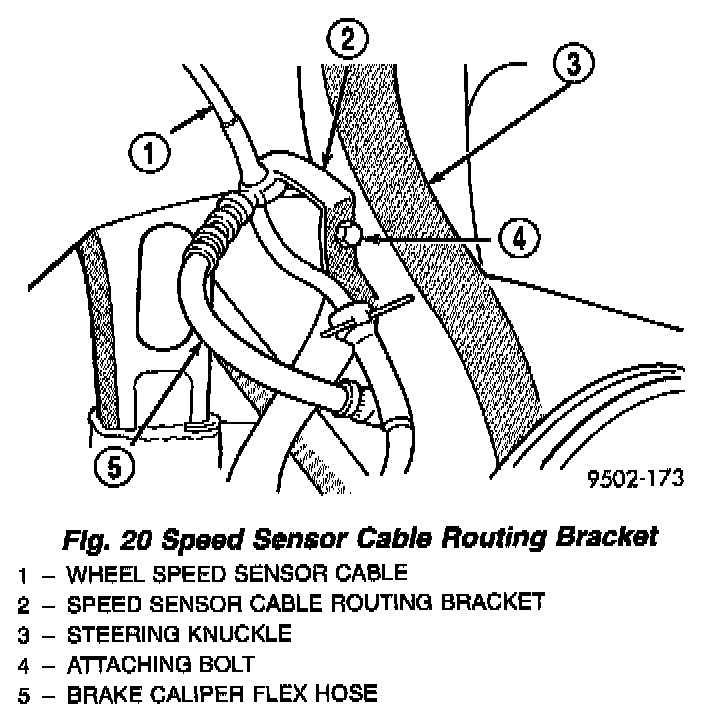 2
3
1
4
5
9502-173

Fig. 20 Speed Sensor Cable Routing Bracket

1 – WHEEL SPEED SENSOR CABLE
2 – SPEED SENSOR CABLE ROUTING BRACKET
3 – STEERING KNUCKLE
4 – ATTACHING BOLT
5 – BRAKE CALIPER FLEX HOSE