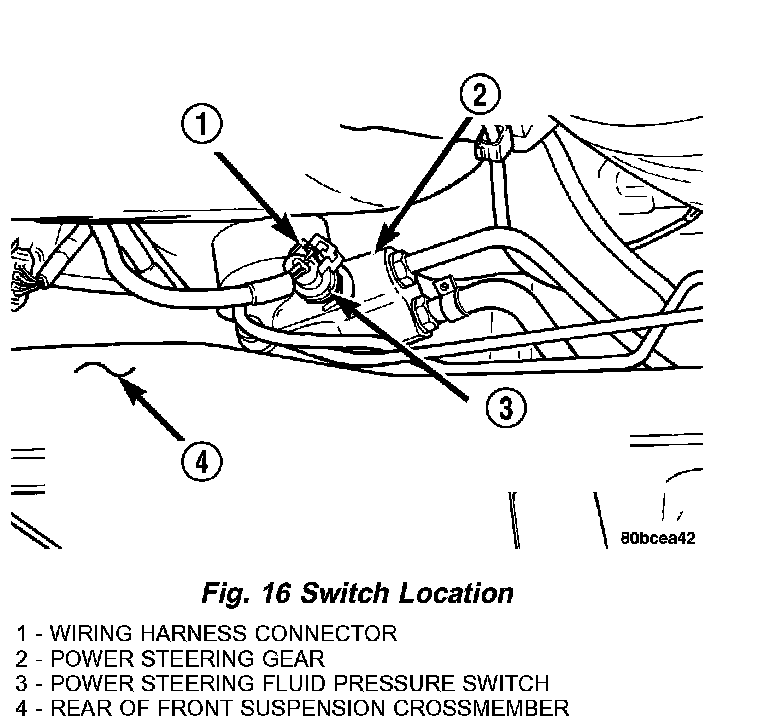 2
1
3
4
80bcea42

Fig. 16 Switch Location

1 - WIRING HARNESS CONNECTOR
2 - POWER STEERING GEAR
3 - POWER STEERING FLUID PRESSURE SWITCH
4 - REAR OF FRONT SUSPENSION CROSSMEMBER