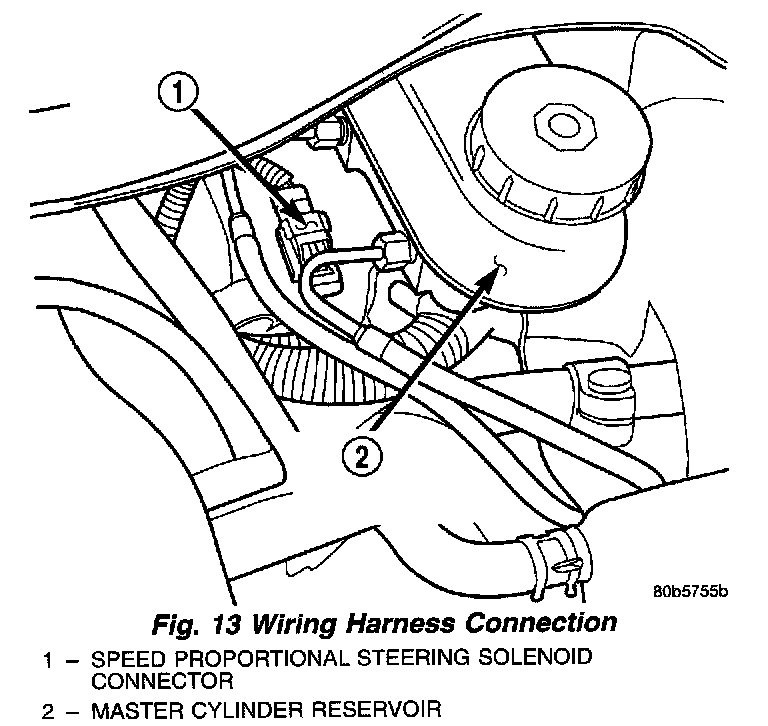 1

2

80b5755b

Fig. 13 Wiring Harness Connection

1 – SPEED PROPORTIONAL STEERING SOLENOID CONNECTOR

2 – MASTER CYLINDER RESERVOIR