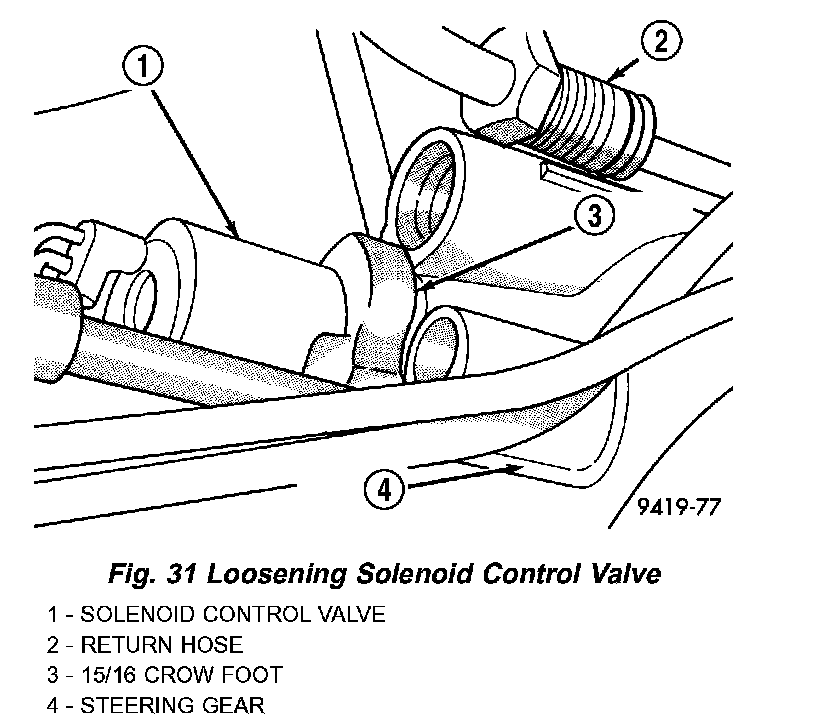 1

2

3

4

9419-77

Fig. 31 Loosening Solenoid Control Valve

1 - SOLENOID CONTROL VALVE
2 - RETURN HOSE
3 - 15/16 CROW FOOT
4 - STEERING GEAR