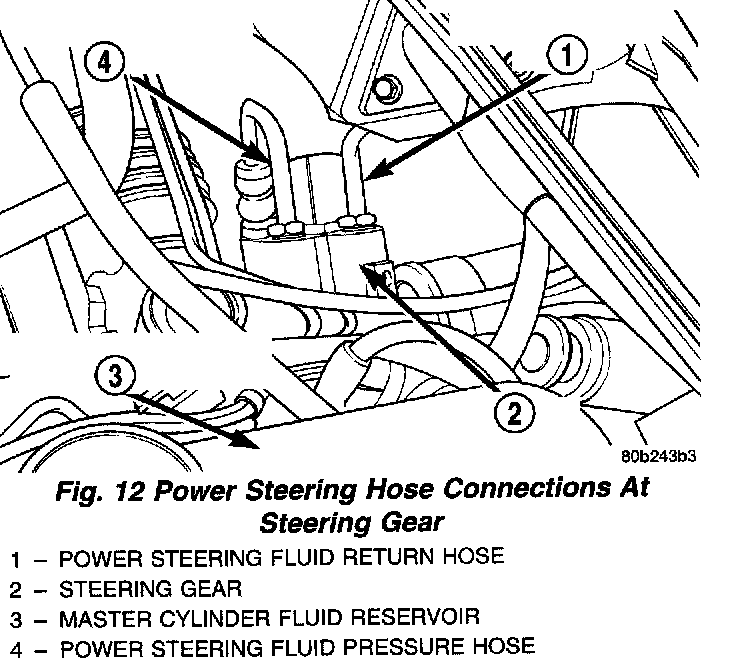 4

1

3

2

80b243b3

Fig. 12 Power Steering Hose Connections At Steering Gear

1 – POWER STEERING FLUID RETURN HOSE
2 – STEERING GEAR
3 – MASTER CYLINDER FLUID RESERVOIR
4 – POWER STEERING FLUID PRESSURE HOSE