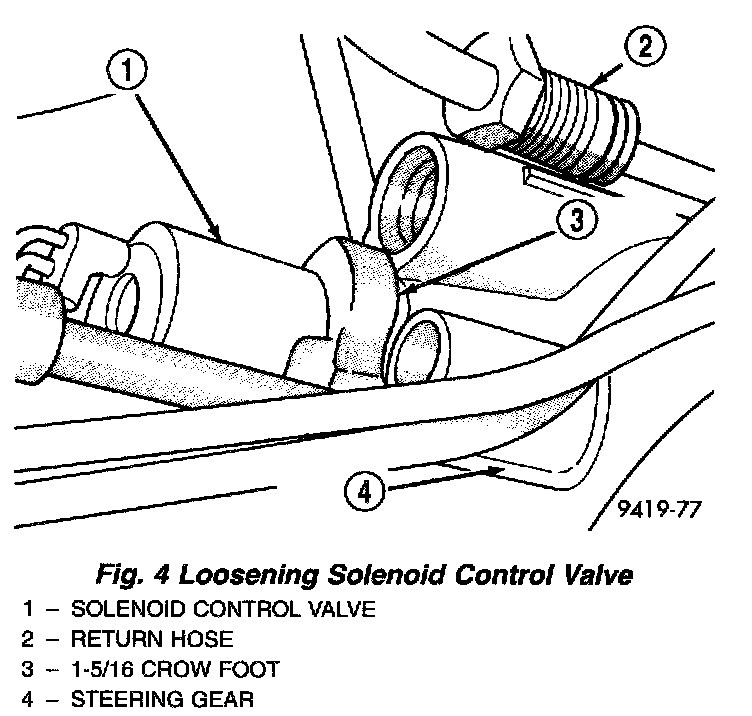 1

2

3

4

9419-77

Fig. 4 Loosening Solenoid Control Valve

1 – SOLENOID CONTROL VALVE
2 – RETURN HOSE
3 – 1-5/16 CROW FOOT
4 – STEERING GEAR