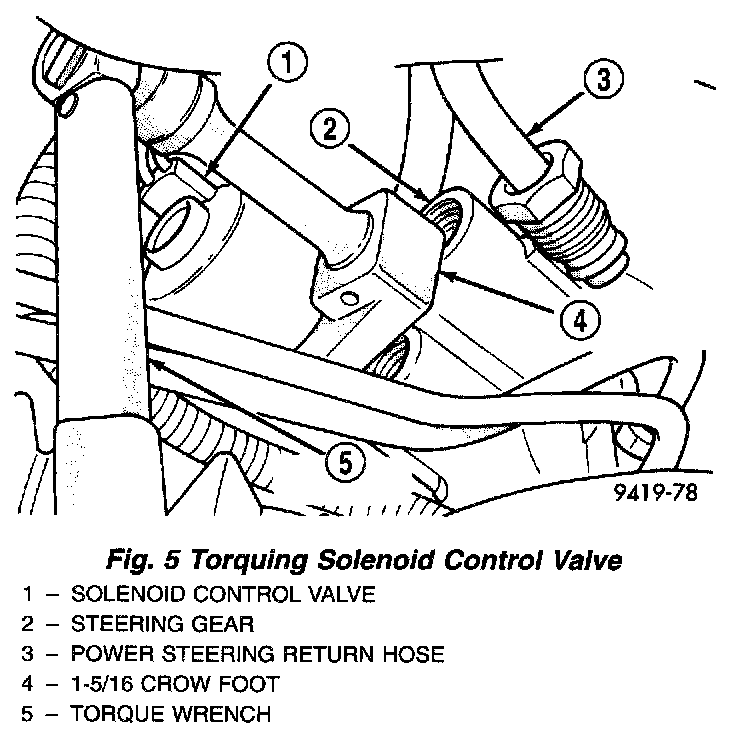 1
2
3
4
5
9419-78

Fig. 5 Torquing Solenoid Control Valve

1 – SOLENOID CONTROL VALVE
2 – STEERING GEAR
3 – POWER STEERING RETURN HOSE
4 – 1-5/16 CROW FOOT
5 – TORQUE WRENCH