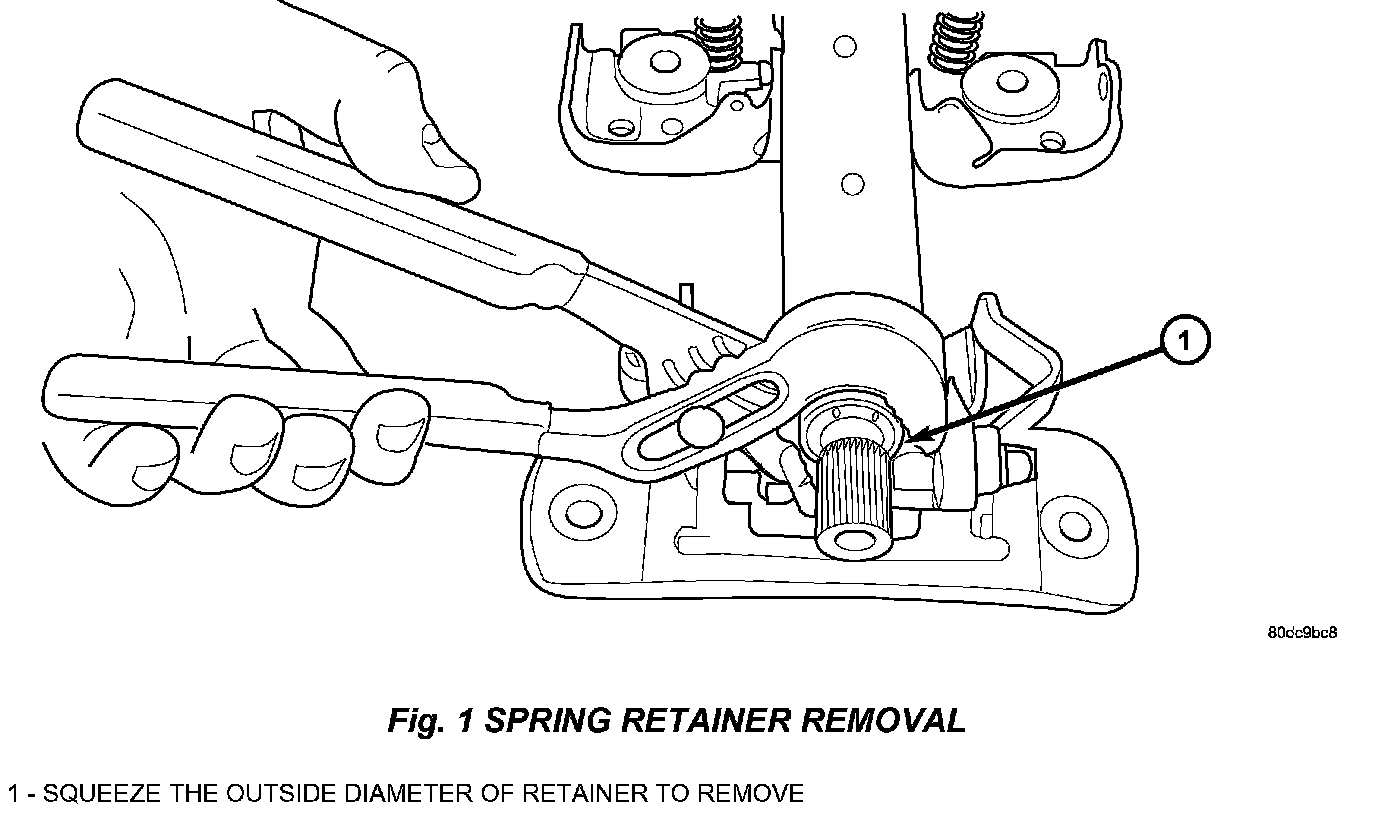 1

80dc9bc8

Fig. 1 SPRING RETAINER REMOVAL

1 - SQUEEZE THE OUTSIDE DIAMETER OF RETAINER TO REMOVE