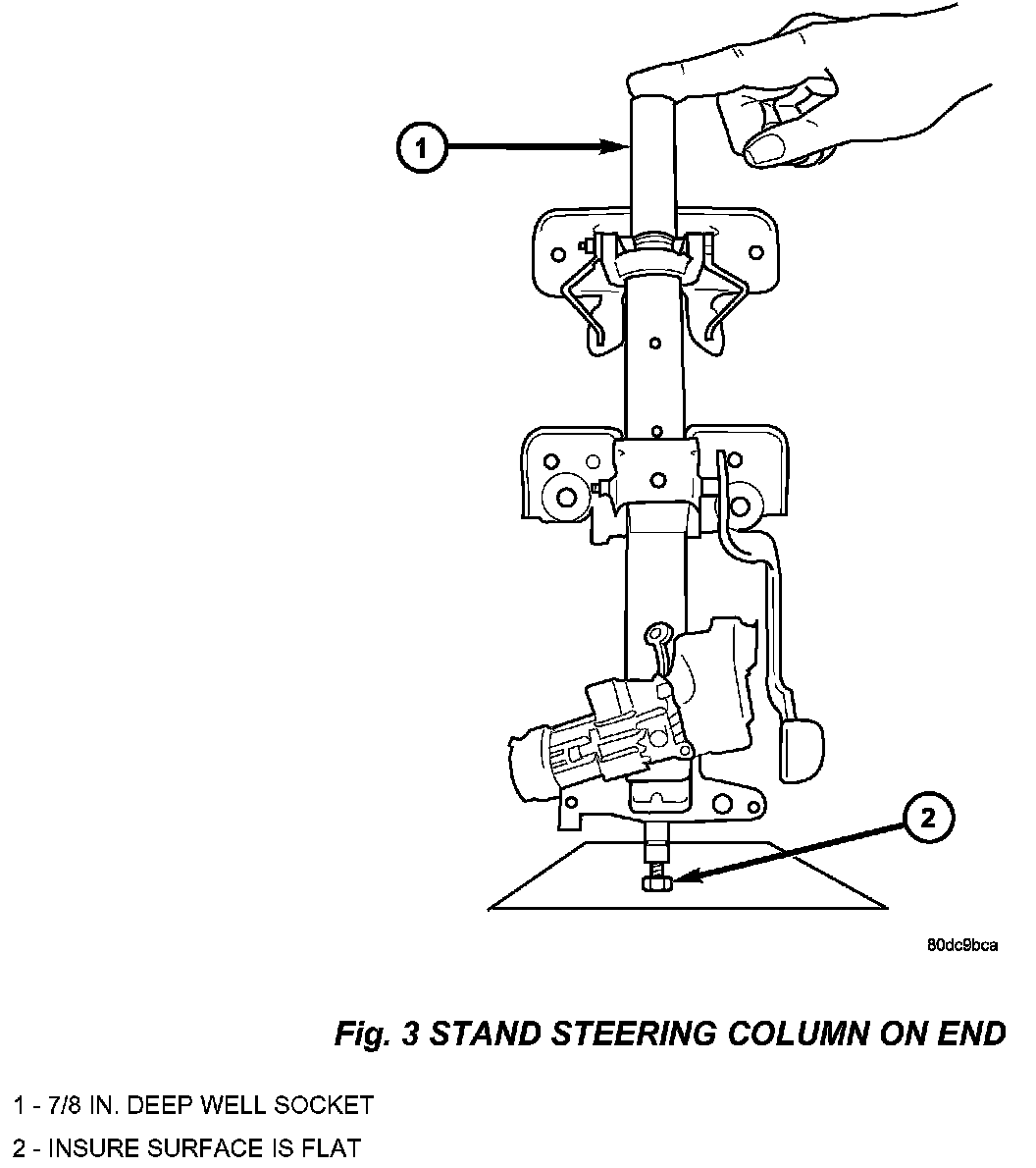 1

2

80dc9bca

Fig. 3 STAND STEERING COLUMN ON END

1 - 7/8 IN. DEEP WELL SOCKET

2 - INSURE SURFACE IS FLAT