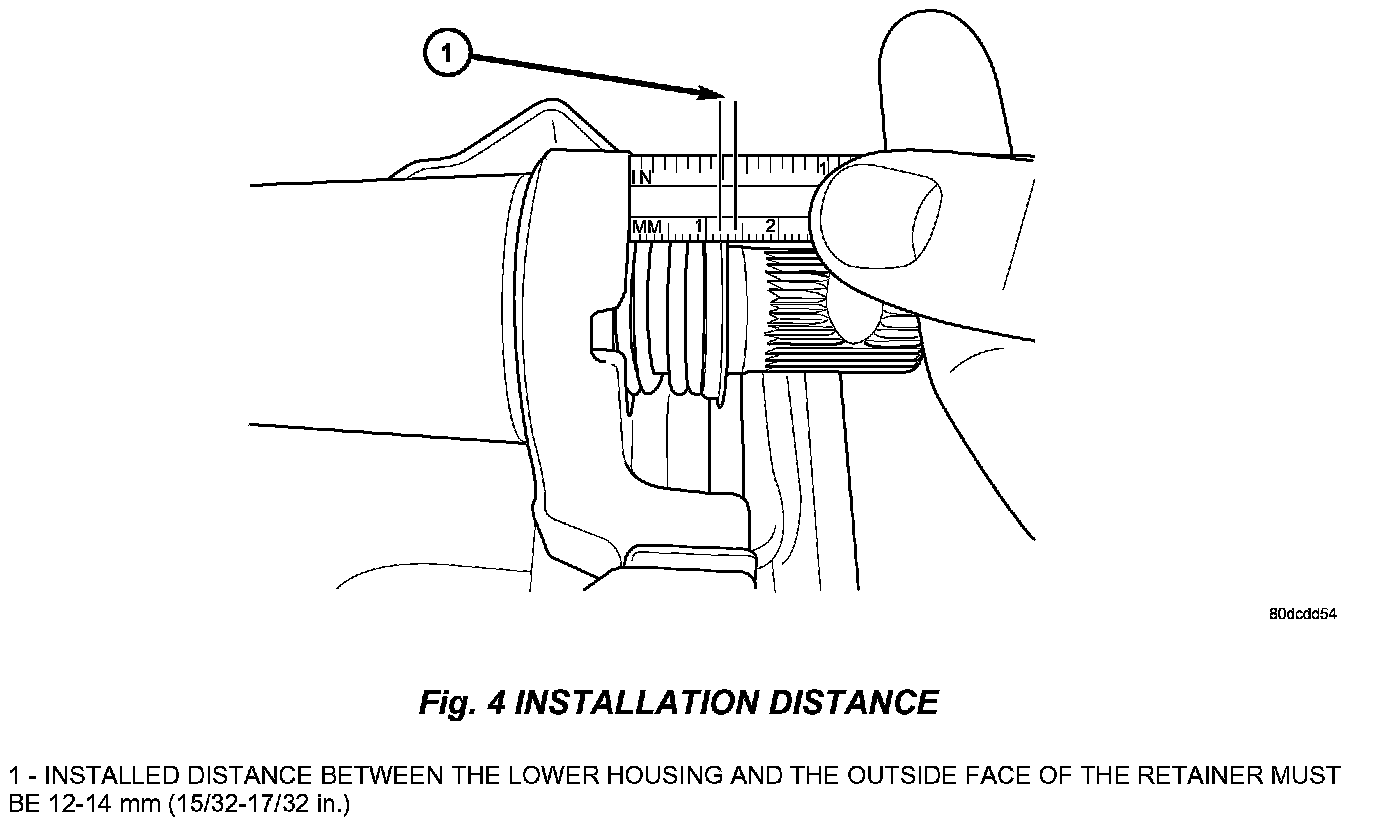 1

IN

1

MM

1

2

80dcdd54

Fig. 4 INSTALLATION DISTANCE

1 - INSTALLED DISTANCE BETWEEN THE LOWER HOUSING AND THE OUTSIDE FACE OF THE RETAINER MUST BE 12-14 mm (15/32-17/32 in.)