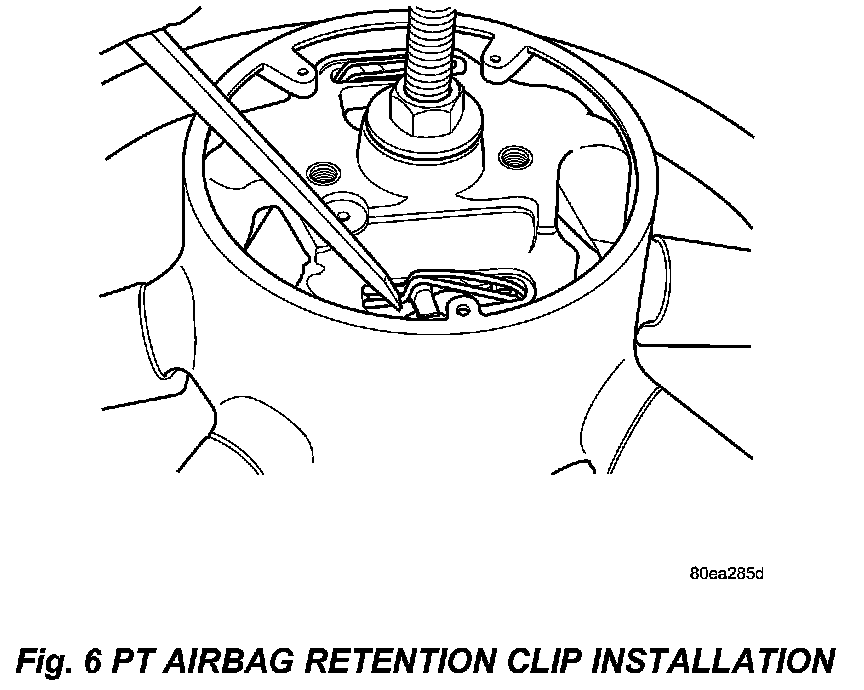 80ea285d

Fig. 6 PT AIRBAG RETENTION CLIP INSTALLATION