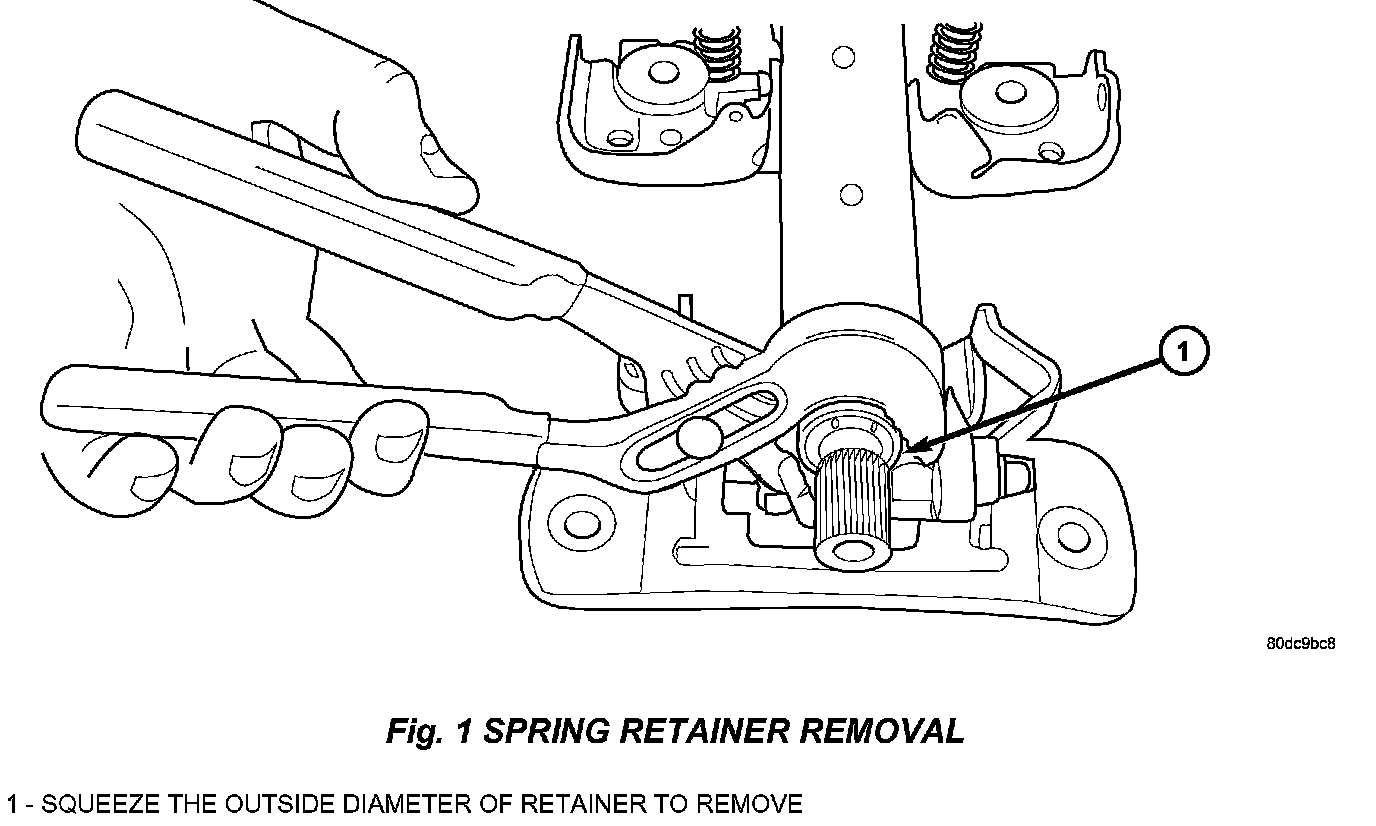 1

80dc9bc8

Fig. 1 SPRING RETAINER REMOVAL

1 - SQUEEZE THE OUTSIDE DIAMETER OF RETAINER TO REMOVE