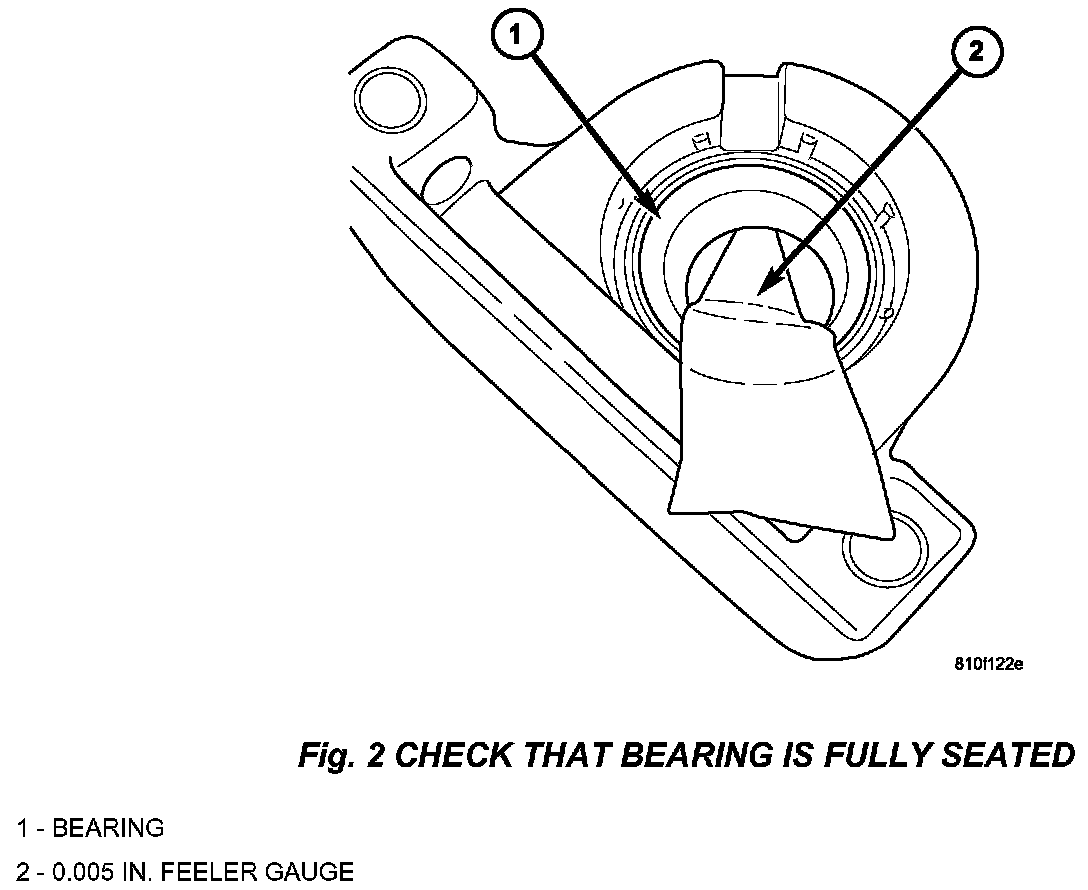 1

2

810f122e

Fig. 2 CHECK THAT BEARING IS FULLY SEATED

1 - BEARING

2 - 0.005 IN. FEELER GAUGE