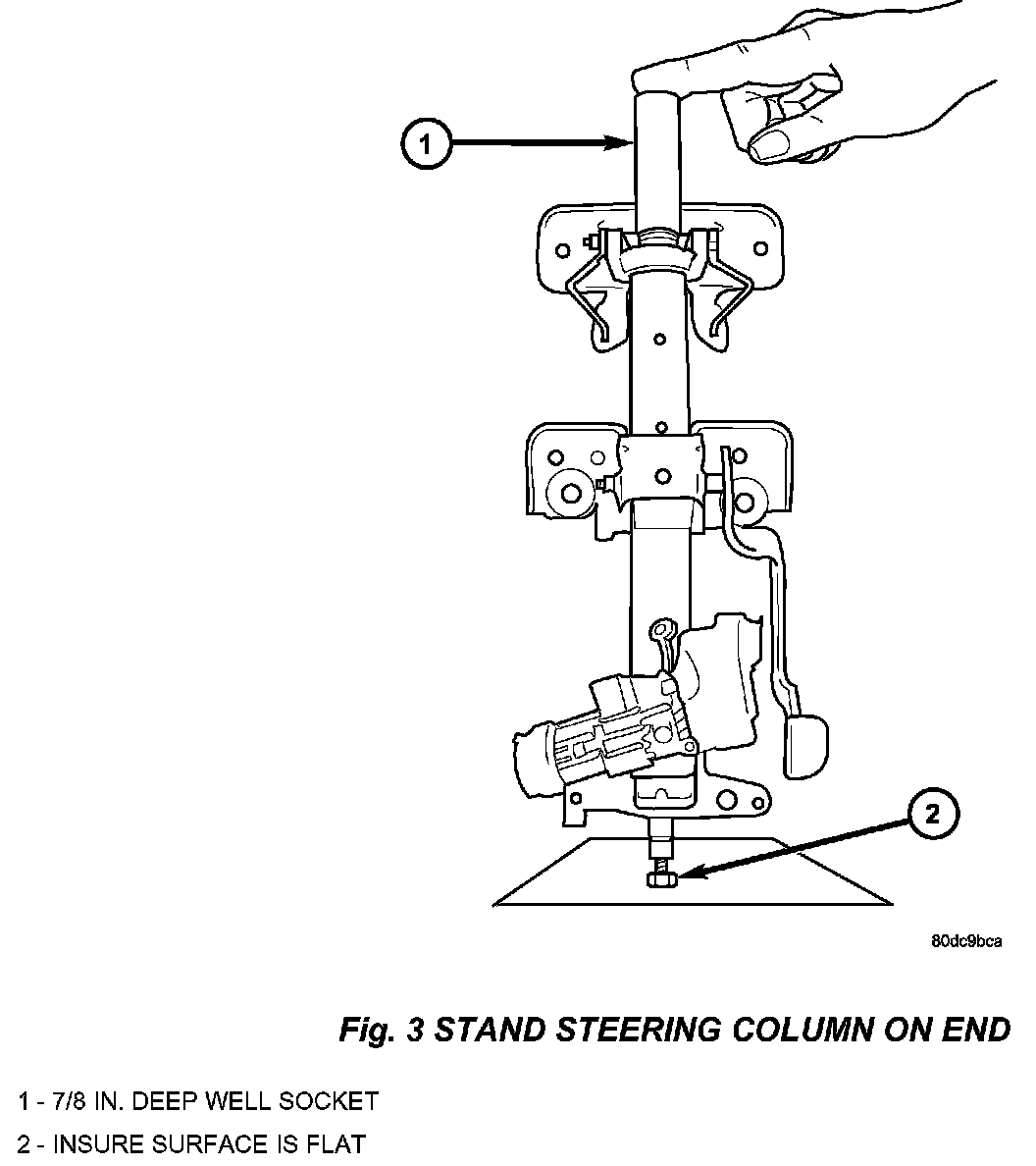 1

2

80dc9bca

Fig. 3 STAND STEERING COLUMN ON END

1 - 7/8 IN. DEEP WELL SOCKET
2 - INSURE SURFACE IS FLAT