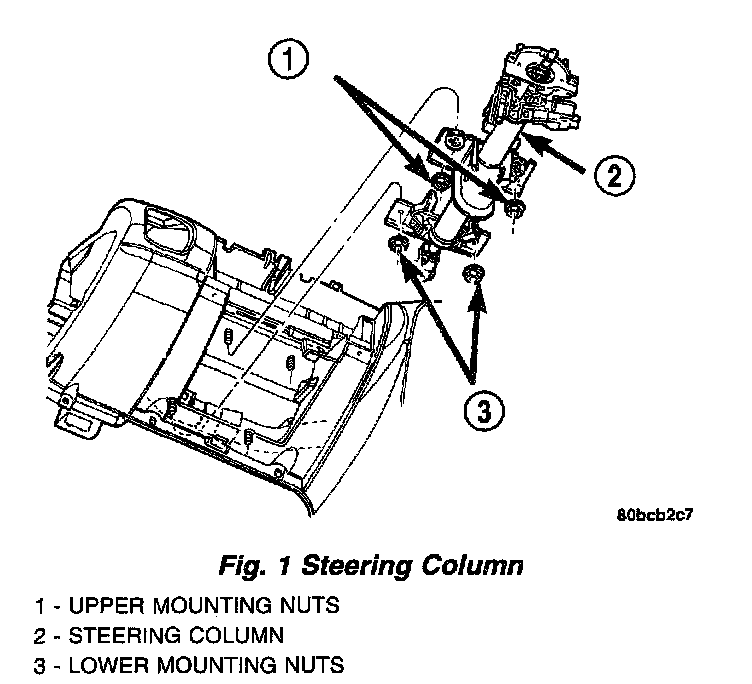 1
2
3
80bcb2c7

Fig. 1 Steering Column

1 - UPPER MOUNTING NUTS
2 - STEERING COLUMN
3 - LOWER MOUNTING NUTS