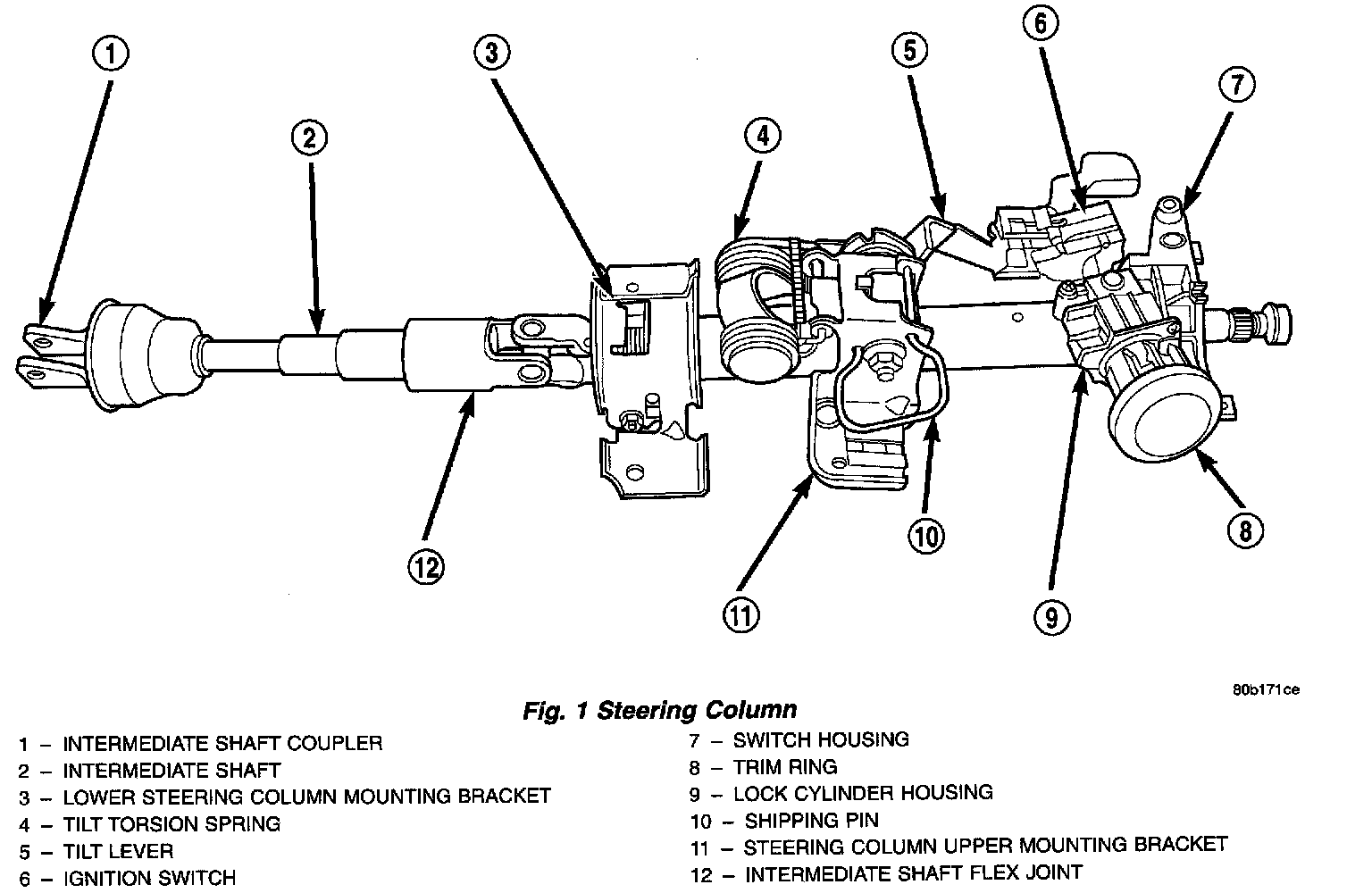 1
2
3
4
5
6
7
8
9
10
11
12

80b171ce

Fig. 1 Steering Column

1 – INTERMEDIATE SHAFT COUPLER
2 – INTERMEDIATE SHAFT
3 – LOWER STEERING COLUMN MOUNTING BRACKET
4 – TILT TORSION SPRING
5 – TILT LEVER
6 – IGNITION SWITCH

7 – SWITCH HOUSING
8 – TRIM RING
9 – LOCK CYLINDER HOUSING
10 – SHIPPING PIN
11 – STEERING COLUMN UPPER MOUNTING BRACKET
12 – INTERMEDIATE SHAFT FLEX JOINT