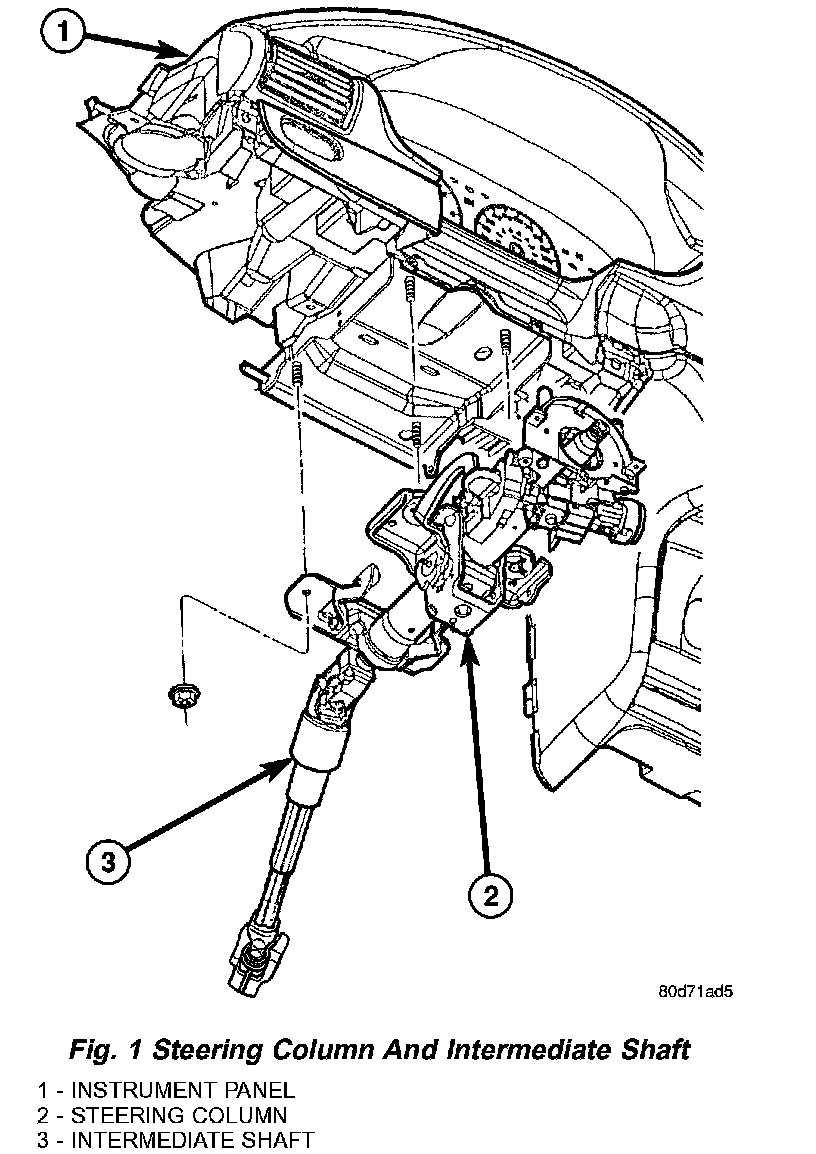 1

3

2

80d71ad5

Fig. 1 Steering Column And Intermediate Shaft

1 - INSTRUMENT PANEL
2 - STEERING COLUMN
3 - INTERMEDIATE SHAFT