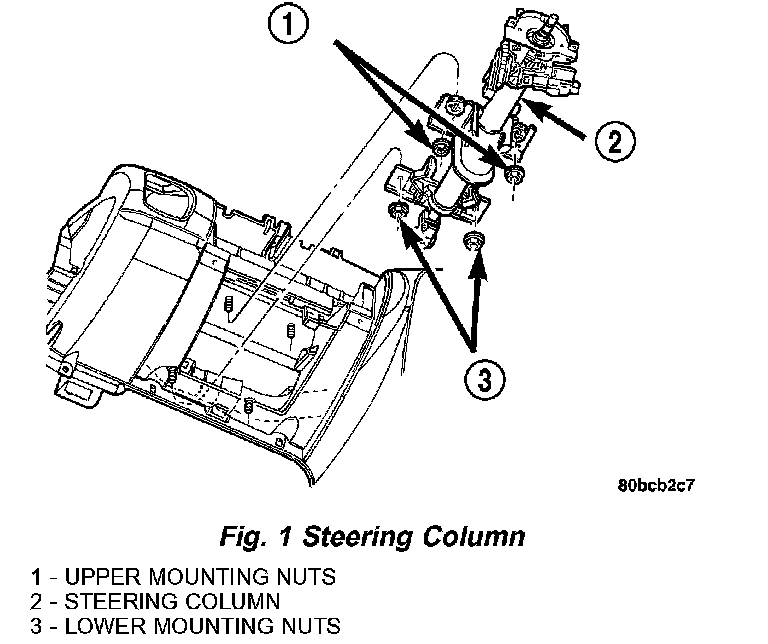 1

2

3

80bcb2c7

Fig. 1 Steering Column

1 - UPPER MOUNTING NUTS
2 - STEERING COLUMN
3 - LOWER MOUNTING NUTS