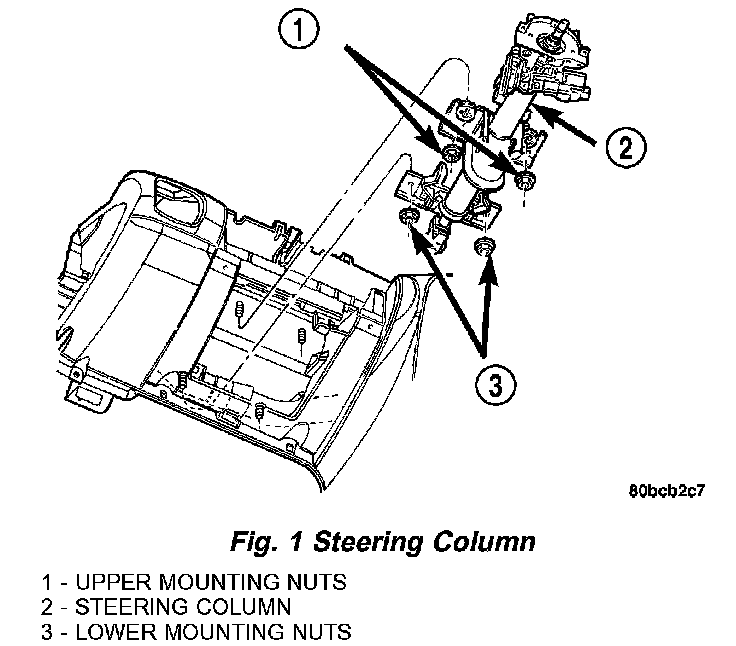 1

2

3

80bcb2c7

Fig. 1 Steering Column

1 - UPPER MOUNTING NUTS
2 - STEERING COLUMN
3 - LOWER MOUNTING NUTS