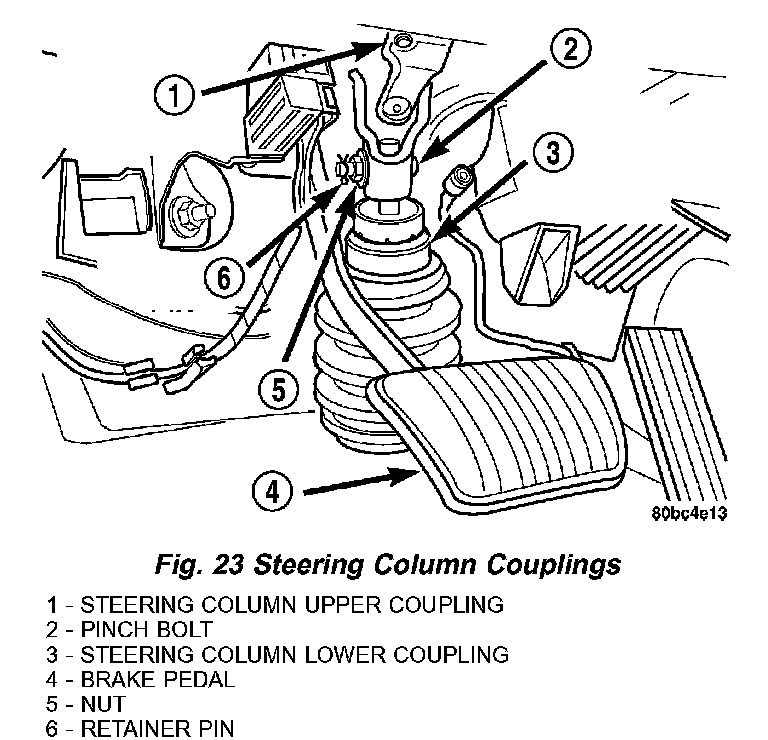 1

2

3

6

5

4

80bc4e13

Fig. 23 Steering Column Couplings

1 - STEERING COLUMN UPPER COUPLING
2 - PINCH BOLT
3 - STEERING COLUMN LOWER COUPLING
4 - BRAKE PEDAL
5 - NUT
6 - RETAINER PIN