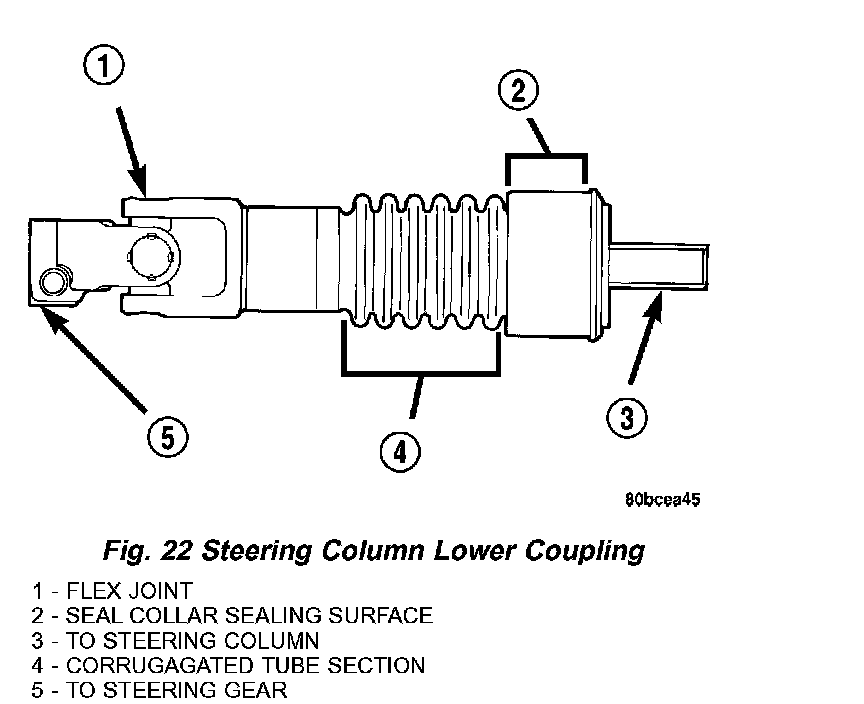 1
2
5
4
3

80bcea45

Fig. 22 Steering Column Lower Coupling

1 - FLEX JOINT
2 - SEAL COLLAR SEALING SURFACE
3 - TO STEERING COLUMN
4 - CORRUGAGATED TUBE SECTION
5 - TO STEERING GEAR