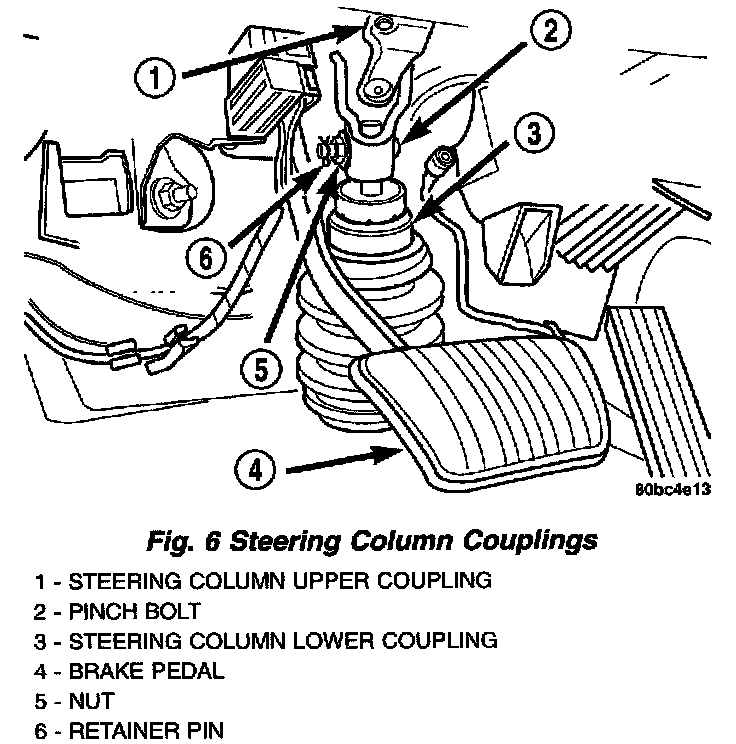 1
2
3
6
5
4
80bc4e13

Fig. 6 Steering Column Couplings

1 - STEERING COLUMN UPPER COUPLING
2 - PINCH BOLT
3 - STEERING COLUMN LOWER COUPLING
4 - BRAKE PEDAL
5 - NUT
6 - RETAINER PIN