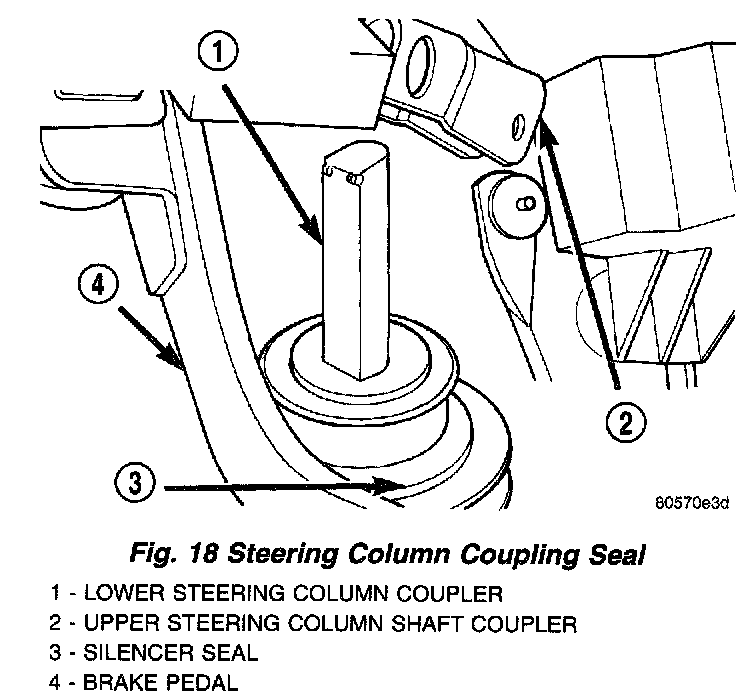 1

4

2

3

80570e3d

Fig. 18 Steering Column Coupling Seal

1 - LOWER STEERING COLUMN COUPLER
2 - UPPER STEERING COLUMN SHAFT COUPLER
3 - SILENCER SEAL
4 - BRAKE PEDAL