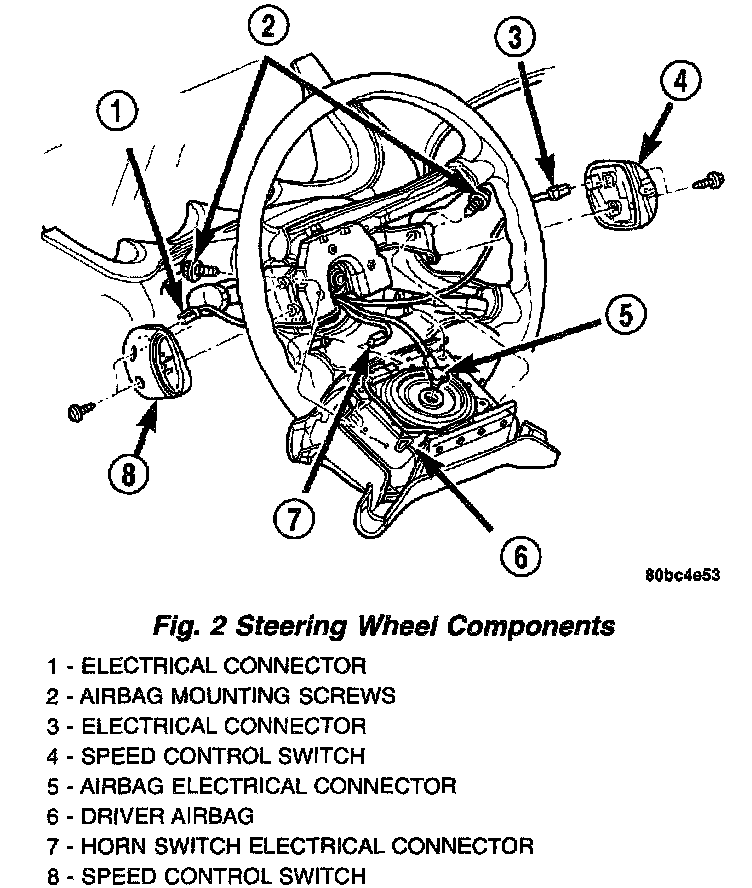 2
3
4
1
5
8
7
6
80bc4e53

Fig. 2 Steering Wheel Components

1 - ELECTRICAL CONNECTOR
2 - AIRBAG MOUNTING SCREWS
3 - ELECTRICAL CONNECTOR
4 - SPEED CONTROL SWITCH
5 - AIRBAG ELECTRICAL CONNECTOR
6 - DRIVER AIRBAG
7 - HORN SWITCH ELECTRICAL CONNECTOR
8 - SPEED CONTROL SWITCH