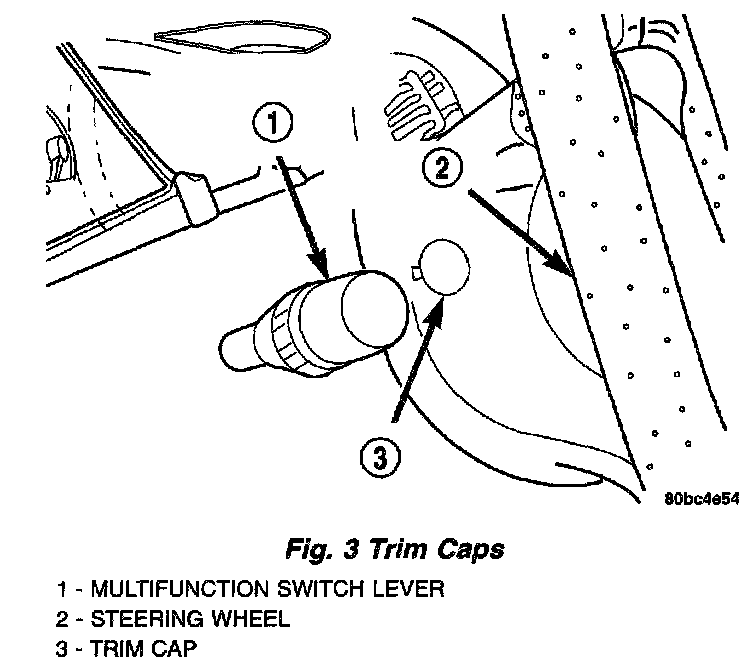 1

2

3

80bc4e54

Fig. 3 Trim Caps

1 - MULTIFUNCTION SWITCH LEVER
2 - STEERING WHEEL
3 - TRIM CAP