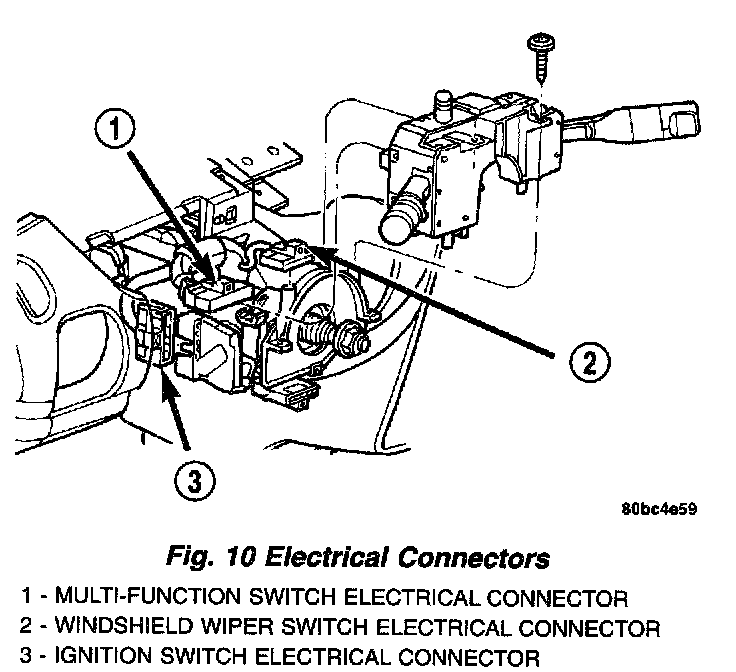 1

2

3

80bc4e59

Fig. 10 Electrical Connectors

1 - MULTI-FUNCTION SWITCH ELECTRICAL CONNECTOR
2 - WINDSHIELD WIPER SWITCH ELECTRICAL CONNECTOR
3 - IGNITION SWITCH ELECTRICAL CONNECTOR