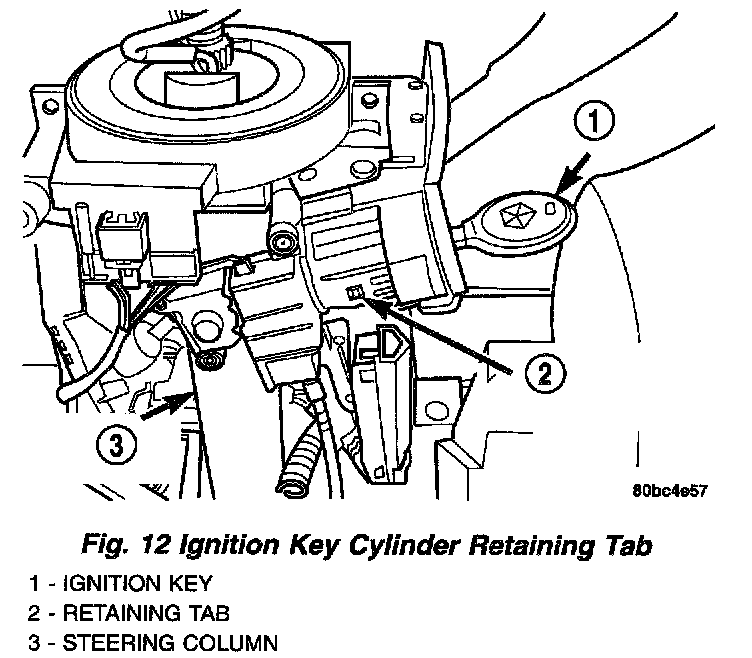 1

2

3

80bc4e57

Fig. 12 Ignition Key Cylinder Retaining Tab

1 - IGNITION KEY
2 - RETAINING TAB
3 - STEERING COLUMN