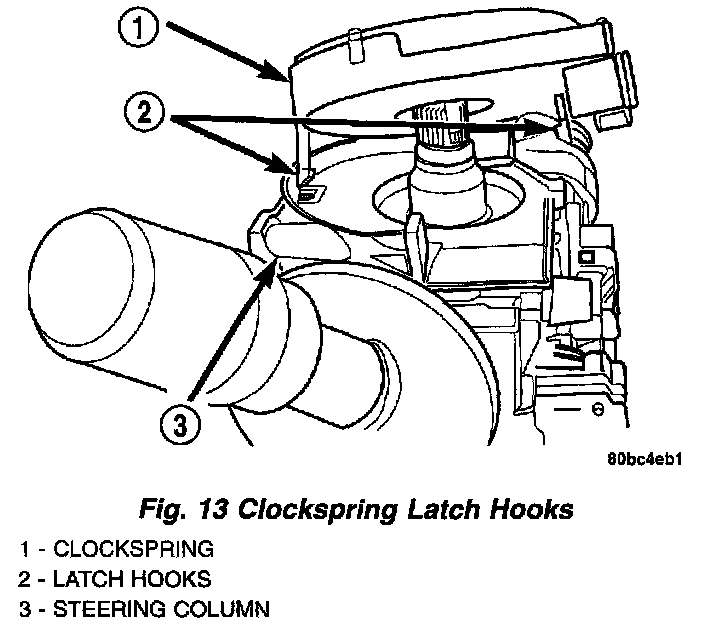 1

2

3

80bc4eb1

Fig. 13 Clockspring Latch Hooks

1 - CLOCKSPRING
2 - LATCH HOOKS
3 - STEERING COLUMN