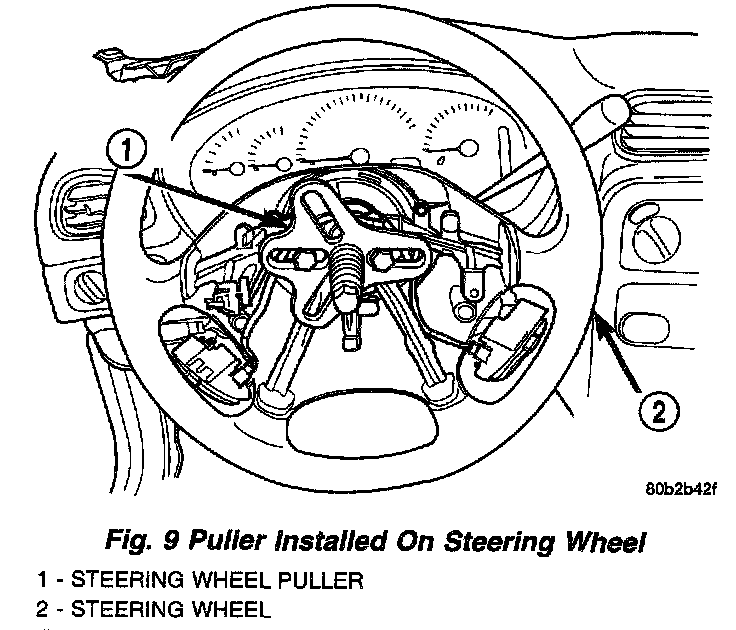 1

2

80b2b42f

Fig. 9 Puller Installed On Steering Wheel

1 - STEERING WHEEL PULLER
2 - STEERING WHEEL