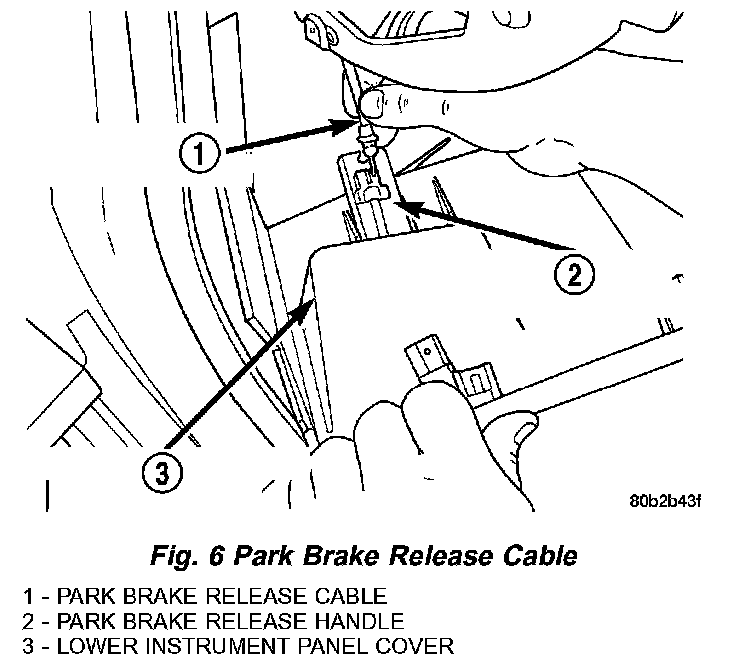 1

2

3

80b2b43f

Fig. 6 Park Brake Release Cable

1 - PARK BRAKE RELEASE CABLE
2 - PARK BRAKE RELEASE HANDLE
3 - LOWER INSTRUMENT PANEL COVER