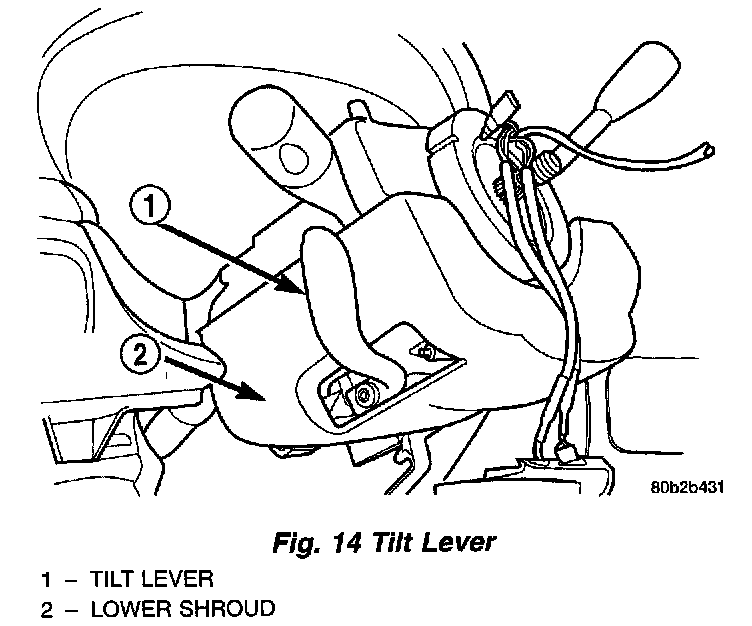 1
2
80b2b431

Fig. 14 Tilt Lever

1 – TILT LEVER
2 – LOWER SHROUD