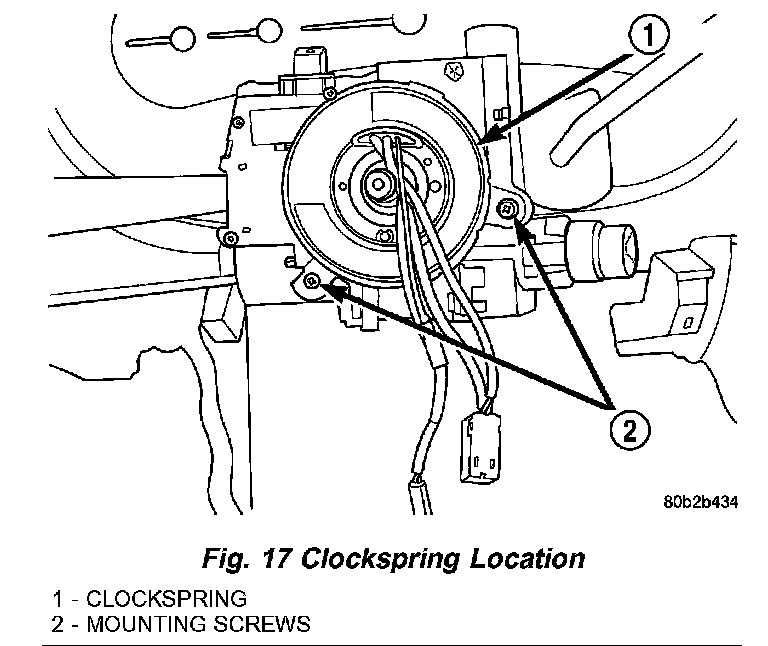 1

2

80b2b434

Fig. 17 Clockspring Location

1 - CLOCKSPRING
2 - MOUNTING SCREWS