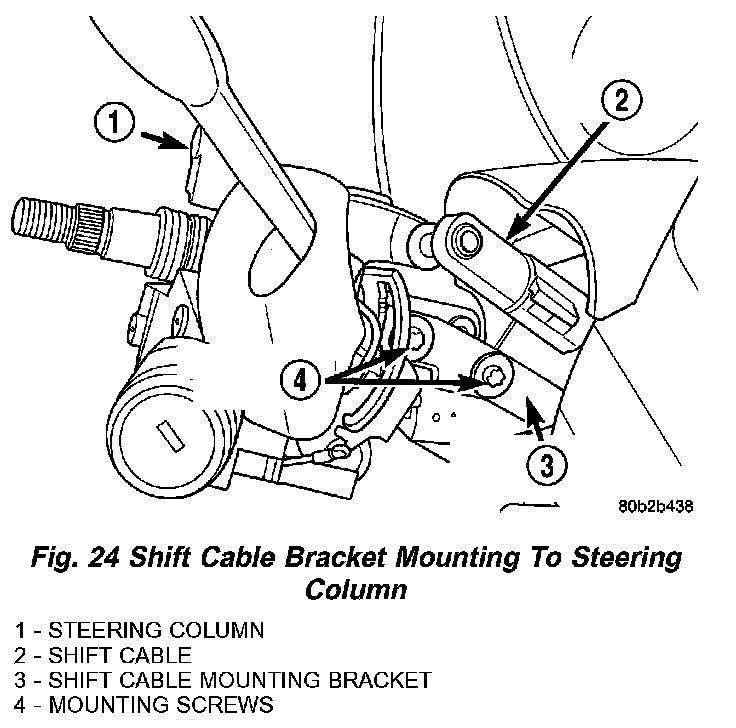 1

2

4

3

80b2b438

Fig. 24 Shift Cable Bracket Mounting To Steering Column

1 - STEERING COLUMN
2 - SHIFT CABLE
3 - SHIFT CABLE MOUNTING BRACKET
4 - MOUNTING SCREWS