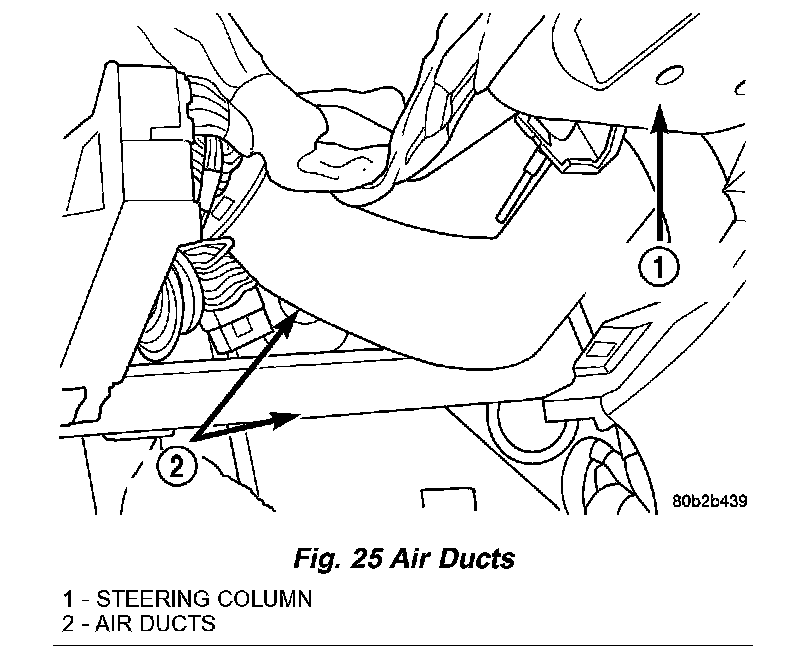 1

2

80b2b439

Fig. 25 Air Ducts

1 - STEERING COLUMN
2 - AIR DUCTS