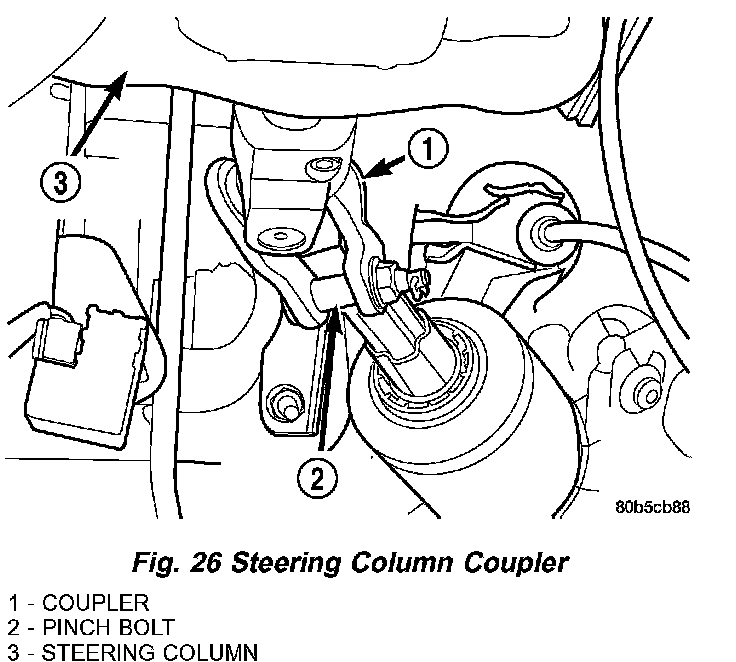 3

1

2

80b5cb88

Fig. 26 Steering Column Coupler

1 - COUPLER
2 - PINCH BOLT
3 - STEERING COLUMN