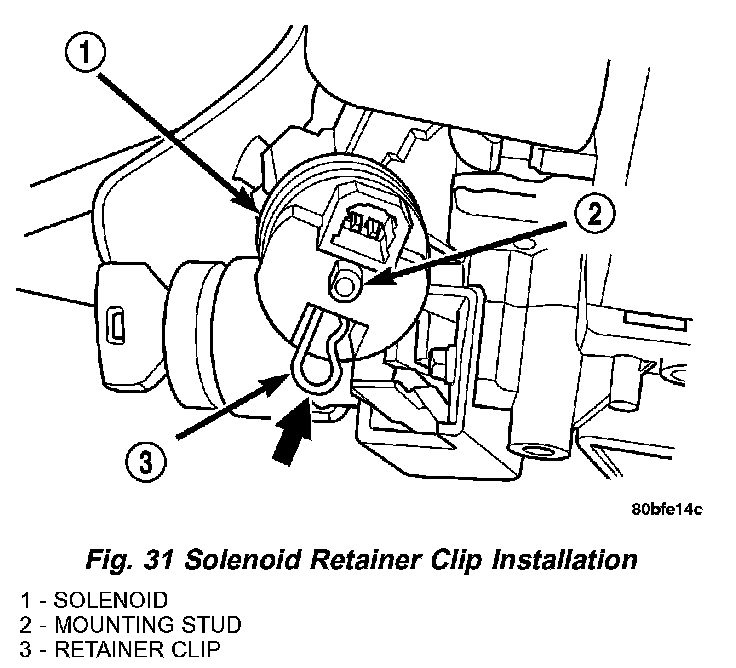 1

2

3

80bfe14c

Fig. 31 Solenoid Retainer Clip Installation

1 - SOLENOID
2 - MOUNTING STUD
3 - RETAINER CLIP