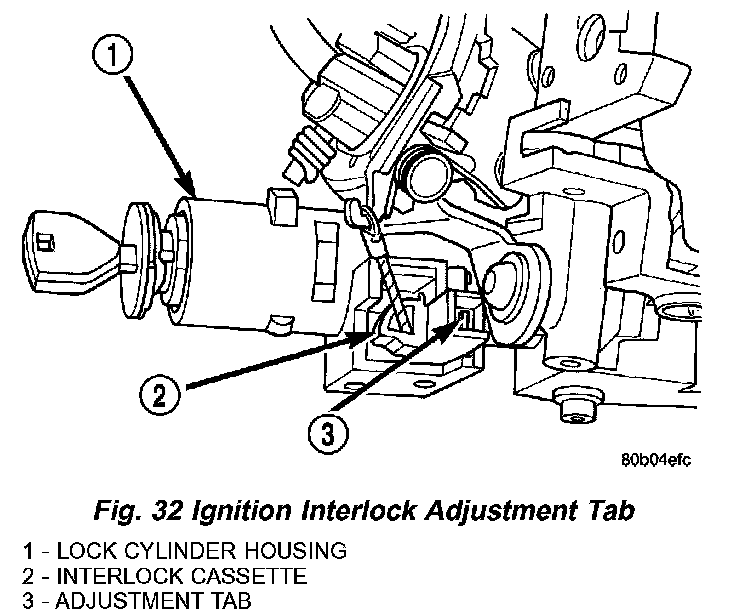 1

2

3

80b04efc

Fig. 32 Ignition Interlock Adjustment Tab

1 - LOCK CYLINDER HOUSING
2 - INTERLOCK CASSETTE
3 - ADJUSTMENT TAB