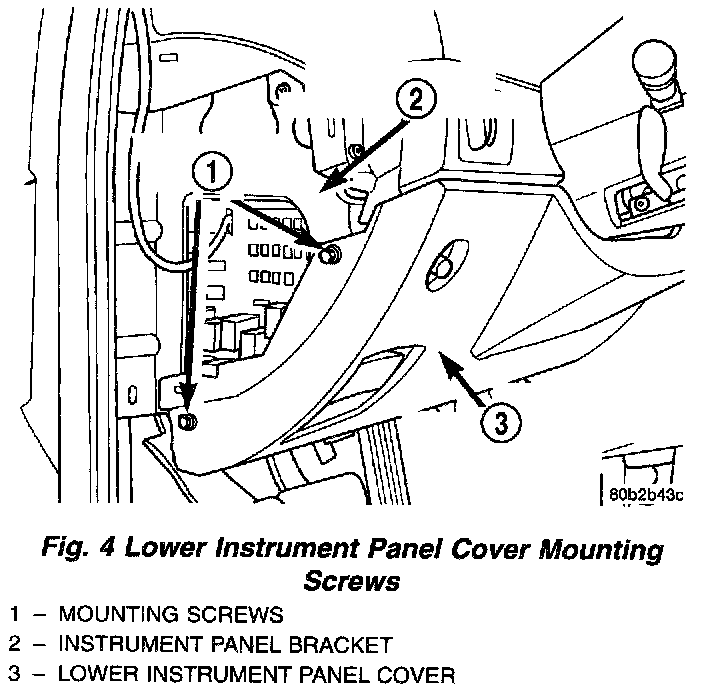 2

1

3

80b2b43c

Fig. 4 Lower Instrument Panel Cover Mounting Screws

1 – MOUNTING SCREWS
2 – INSTRUMENT PANEL BRACKET
3 – LOWER INSTRUMENT PANEL COVER