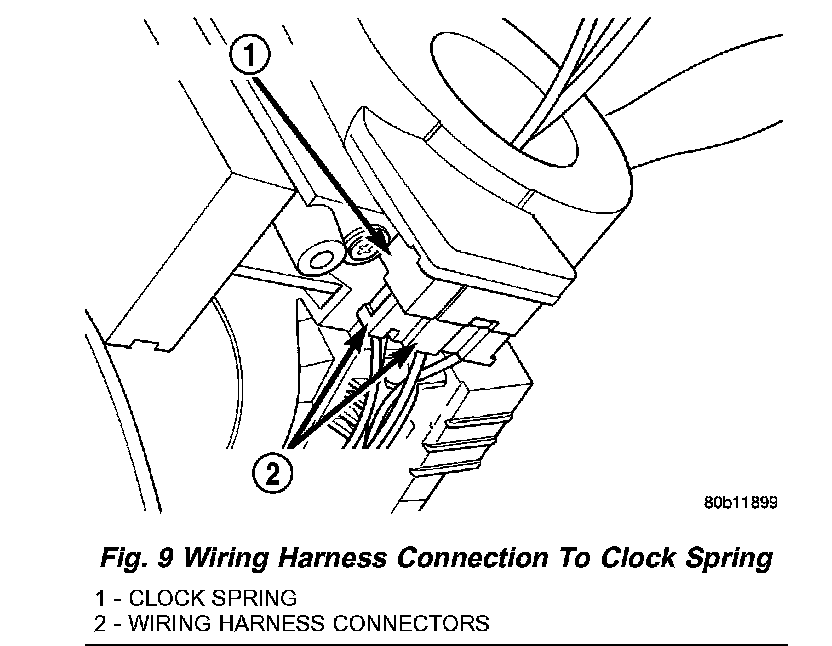 1

2

80b11899

Fig. 9 Wiring Harness Connection To Clock Spring

1 - CLOCK SPRING
2 - WIRING HARNESS CONNECTORS