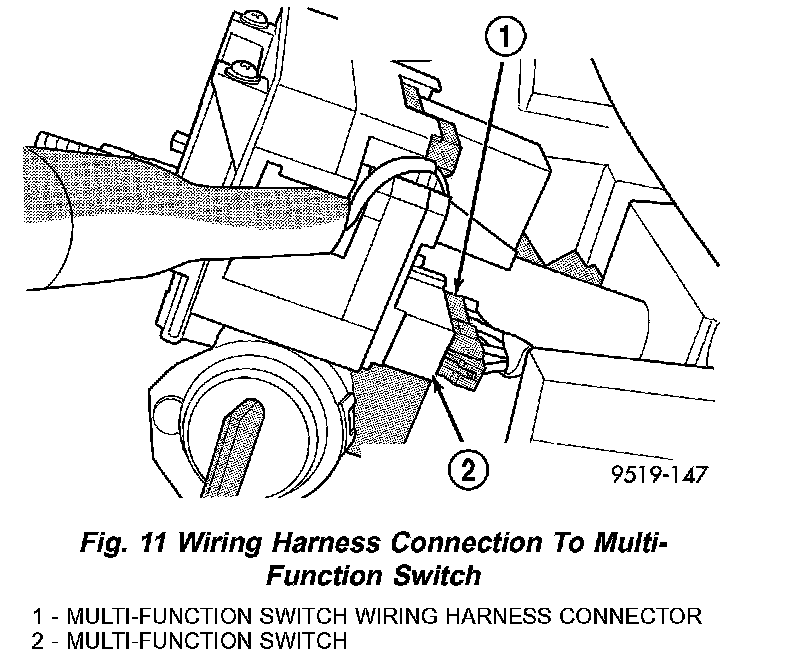 1

2

9519-147

Fig. 11 Wiring Harness Connection To Multi-Function Switch

1 - MULTI-FUNCTION SWITCH WIRING HARNESS CONNECTOR
2 - MULTI-FUNCTION SWITCH