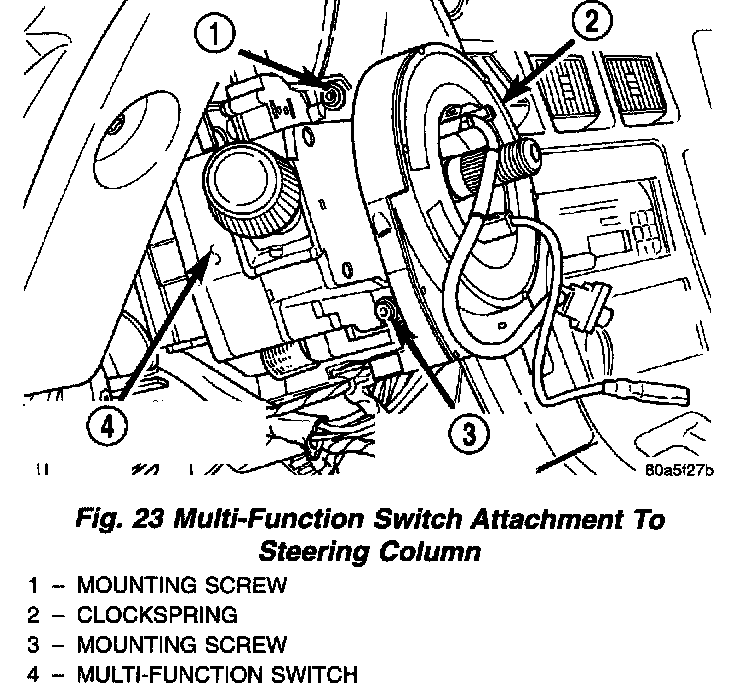 1
2
4
3
80a5f27b

Fig. 23 Multi-Function Switch Attachment To Steering Column

1 – MOUNTING SCREW
2 – CLOCKSPRING
3 – MOUNTING SCREW
4 – MULTI-FUNCTION SWITCH