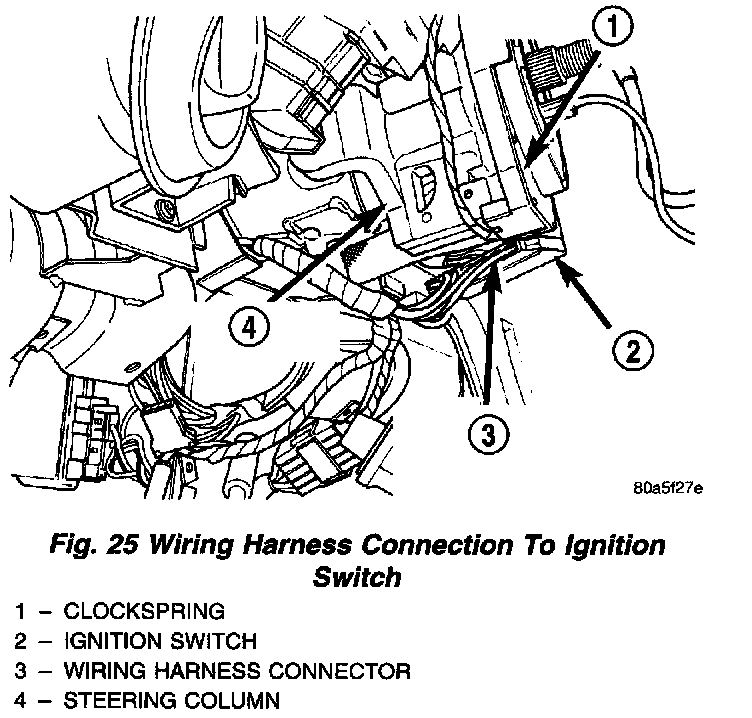 1
4
2
3
80a5f27e

Fig. 25 Wiring Harness Connection To Ignition Switch

1 – CLOCKSPRING
2 – IGNITION SWITCH
3 – WIRING HARNESS CONNECTOR
4 – STEERING COLUMN