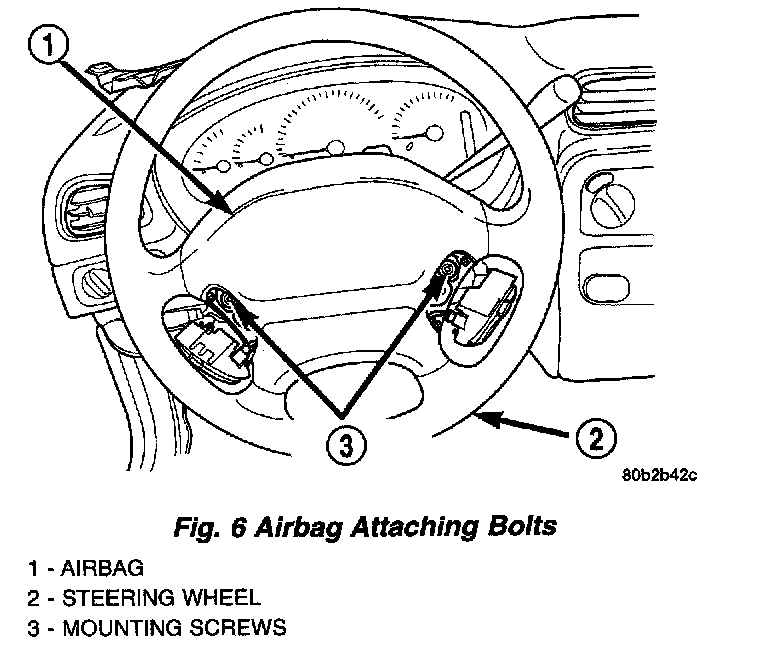 1

3

2

80b2b42c

Fig. 6 Airbag Attaching Bolts

1 - AIRBAG
2 - STEERING WHEEL
3 - MOUNTING SCREWS