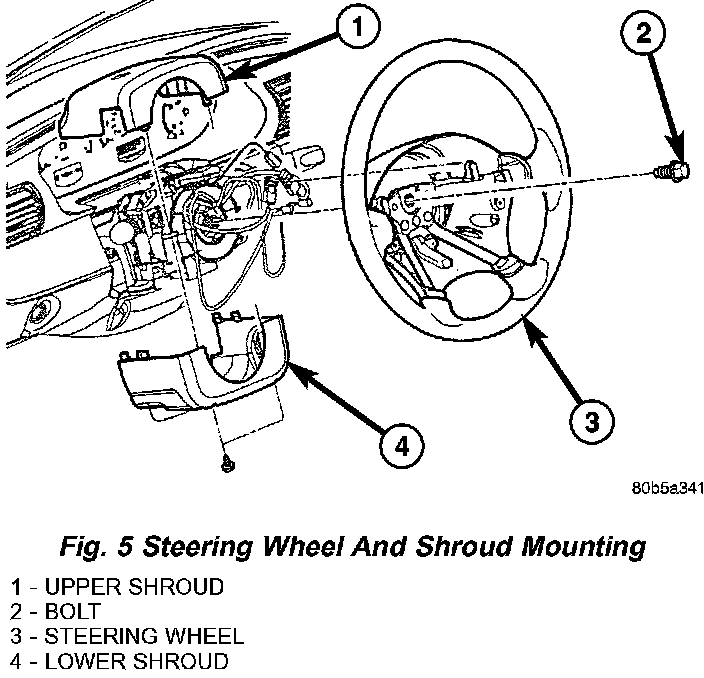 1
2
3
4
80b5a341

Fig. 5 Steering Wheel And Shroud Mounting

1 - UPPER SHROUD
2 - BOLT
3 - STEERING WHEEL
4 - LOWER SHROUD